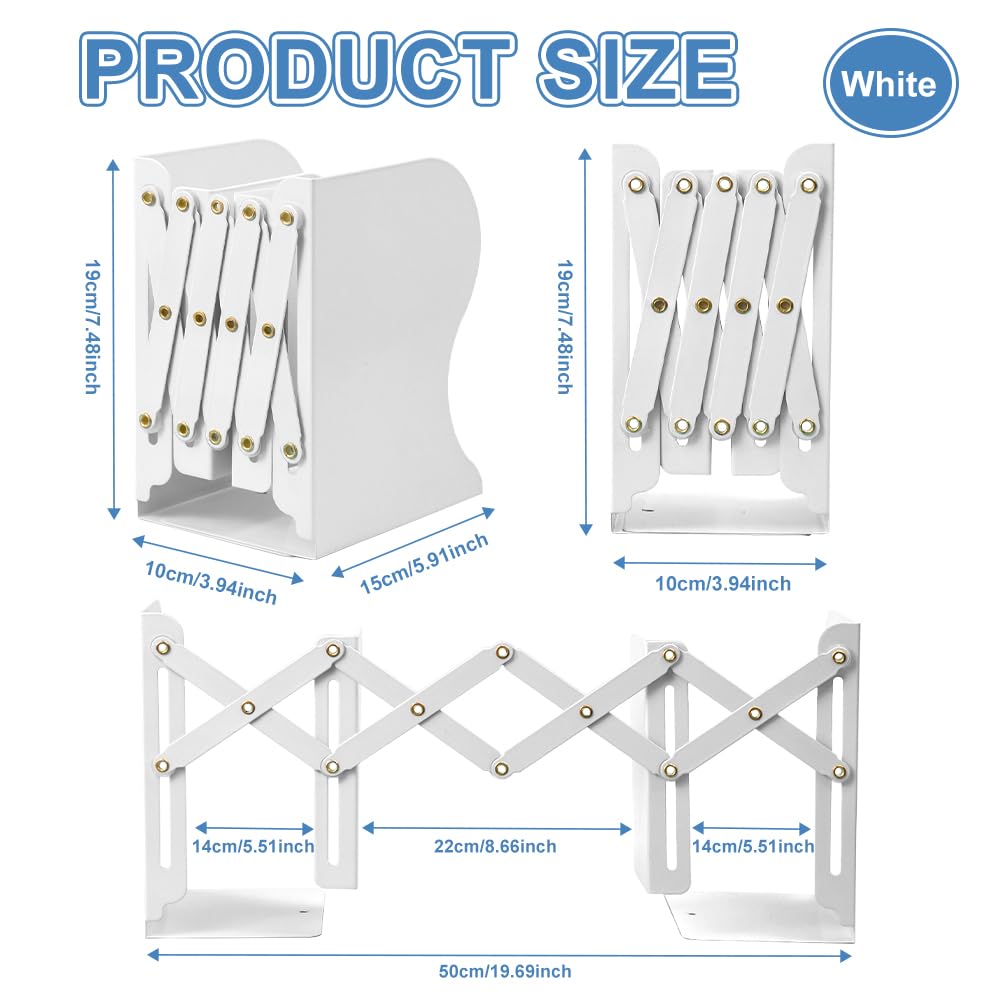 PRODUCT SIZE

White

19cm/7.48inch

10cm/3.94inch

15cm/5.91inch

19cm/7.48inch

10cm/3.94inch

14cm/5.51inch

22cm/8.66inch

14cm/5.51inch

50cm/19.69inch