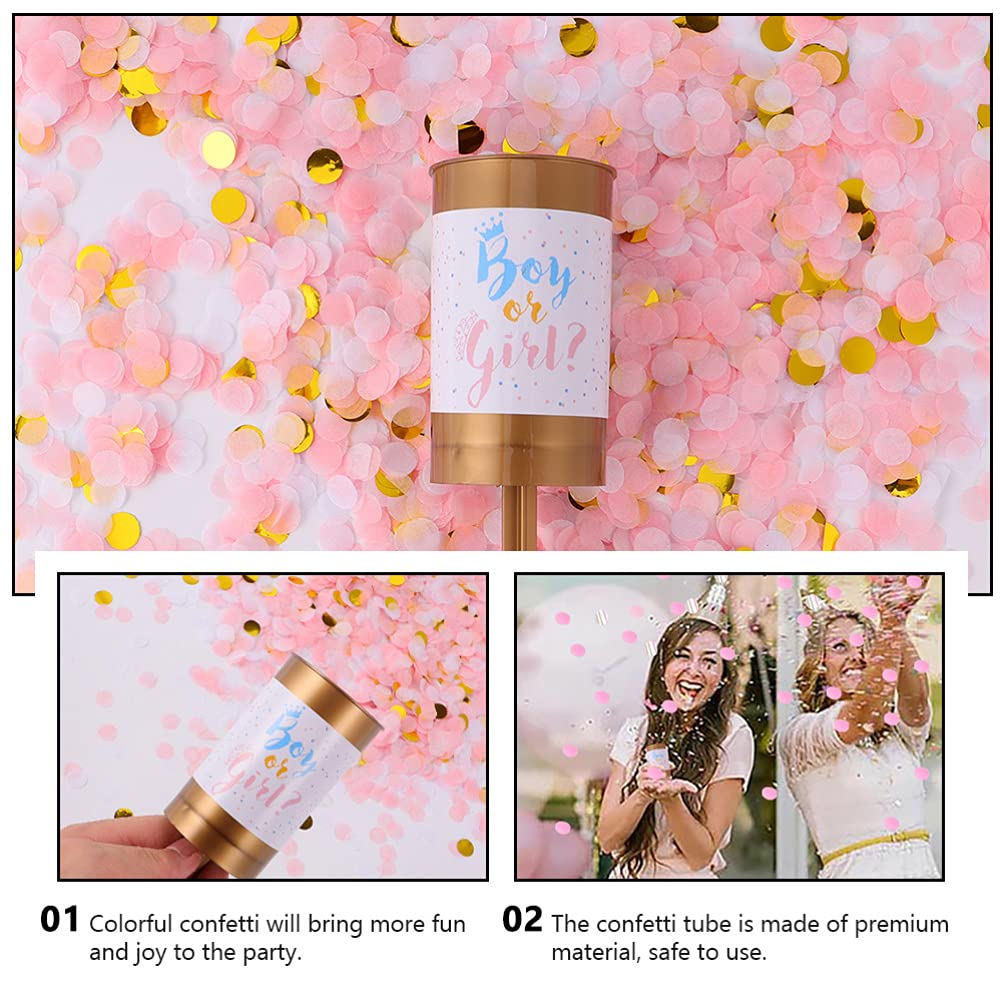 Boy or Girl?

Boy or Girl?

01 Colorful confetti will bring more fun and joy to the party.

02 The confetti tube is made of premium material, safe to use.