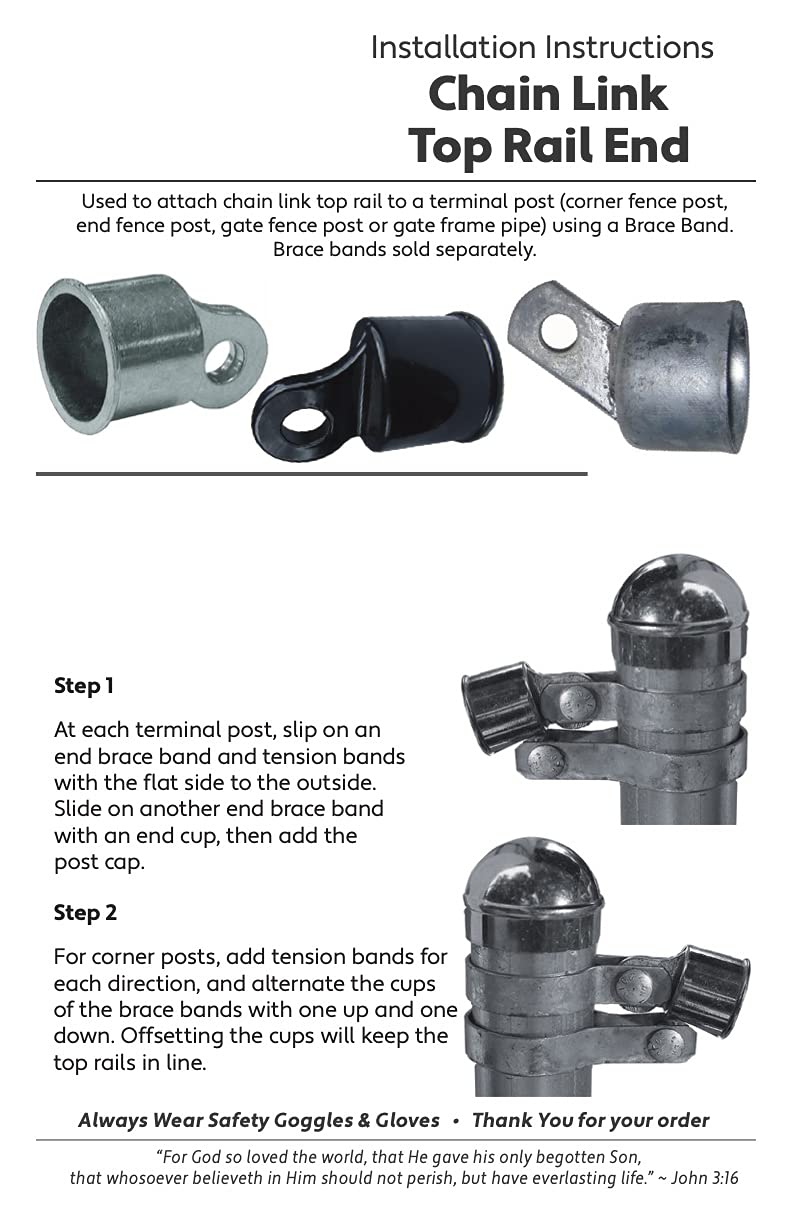 Installation Instructions
Chain Link
Top Rail End

Used to attach chain link top rail to a terminal post (corner fence post, end fence post, gate fence post or gate frame pipe) using a Brace Band. Brace bands sold separately.

Step 1

At each terminal post, slip on an end brace band and tension bands with the flat side to the outside. Slide on another end brace band with an end cup, then add the post cap.

Step 2

For corner posts, add tension bands for each direction, and alternate the cups of the brace bands with one up and one down. Offsetting the cups will keep the top rails in line.

Always Wear Safety Goggles & Gloves • Thank You for your order

"For God so loved the world, that He gave his only begotten Son, that whosoever believeth in Him should not perish, but have everlasting life." ~ John 3:16