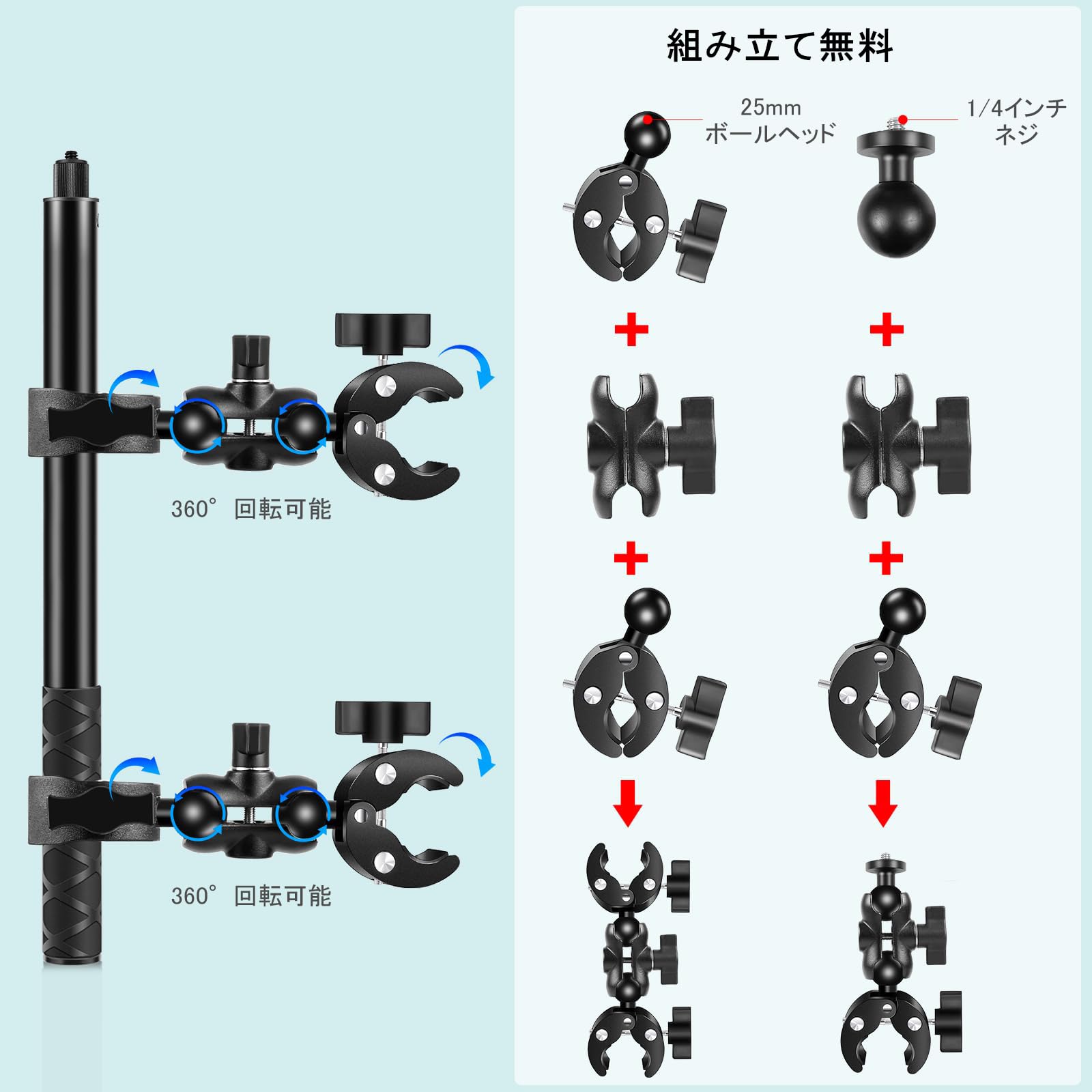 360° 回転可能

360° 回転可能

組み立て無料

25mm
ボールヘッド

1/4インチ
ネジ

+

+

+

+