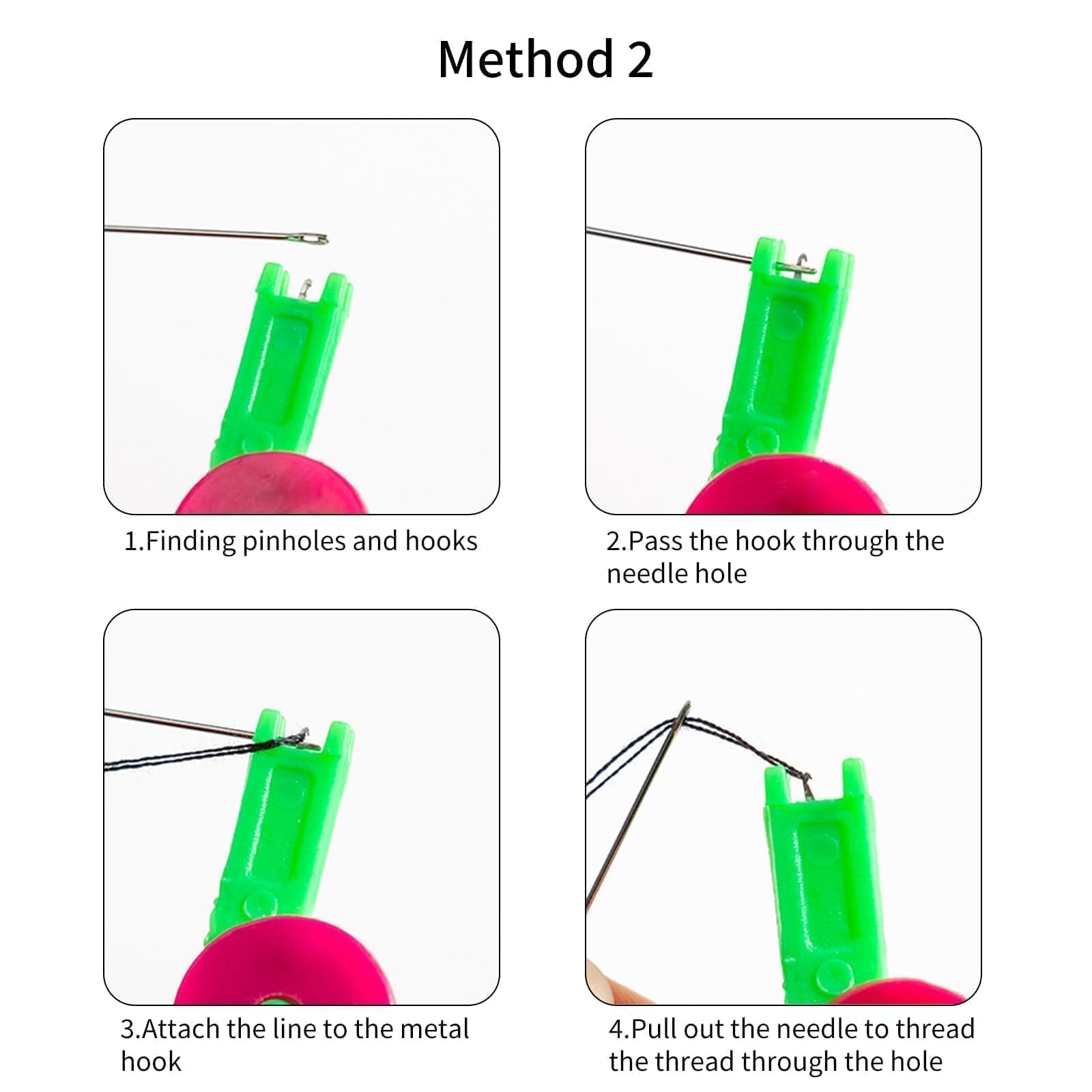 Method 2

1.Finding pinholes and hooks

2.Pass the hook through the needle hole

3.Attach the line to the metal hook

4.Pull out the needle to thread the thread through the hole