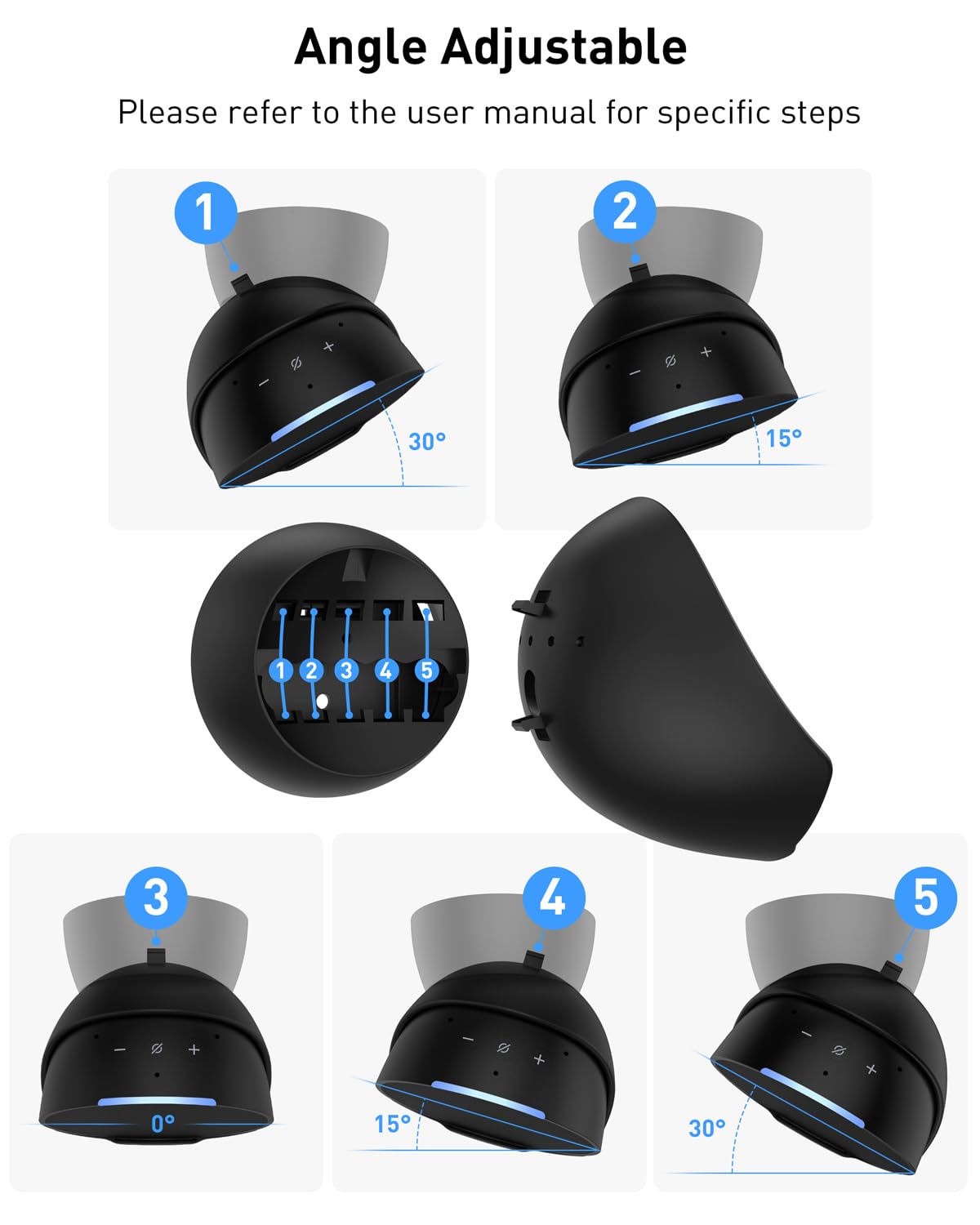 Angle Adjustable

Please refer to the user manual for specific steps

1

30°

2

15°

1 2 3 4 5

3

0°

4

15°

5

30°