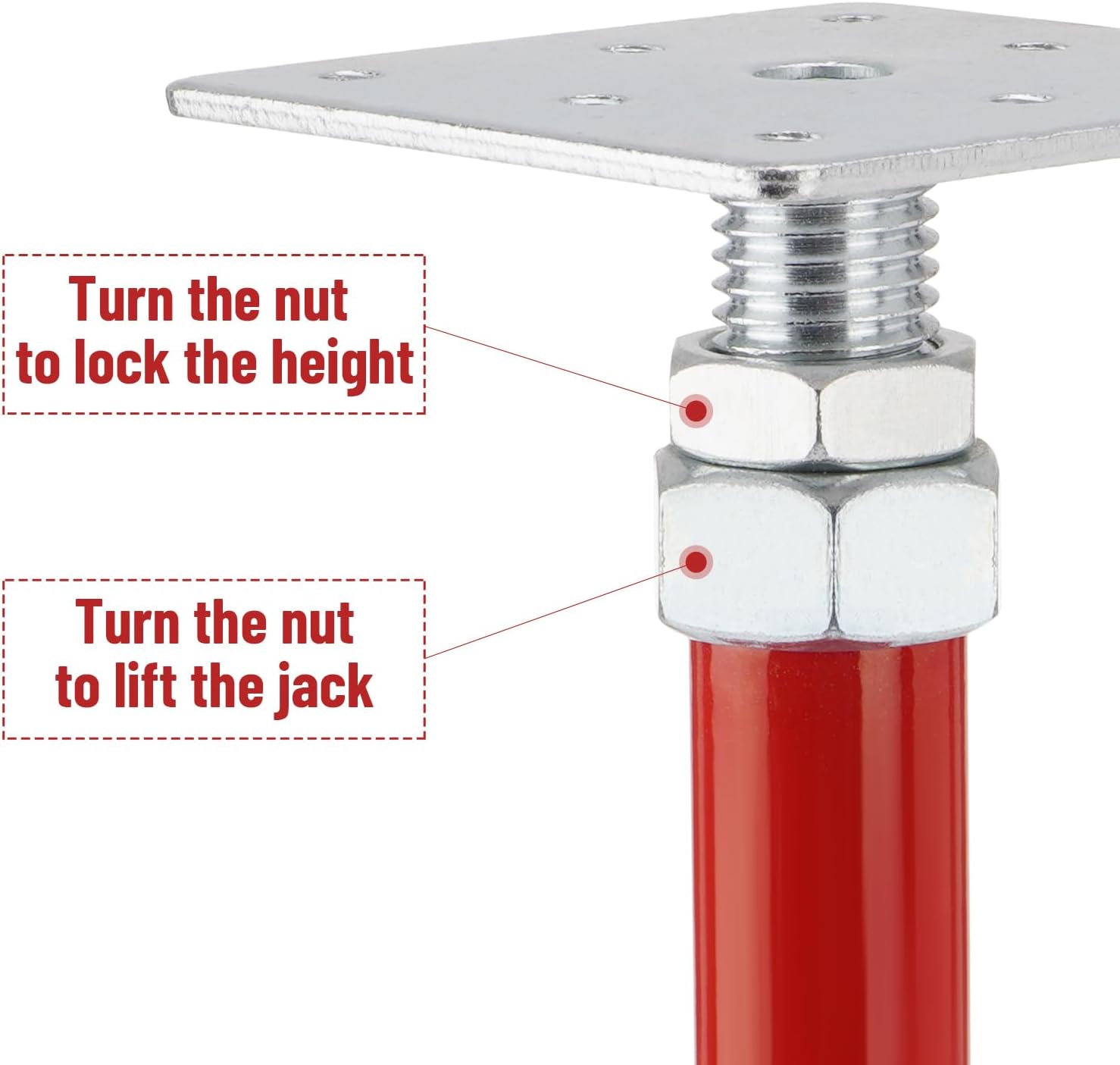 Turn the nut to lock the height

Turn the nut to lift the jack