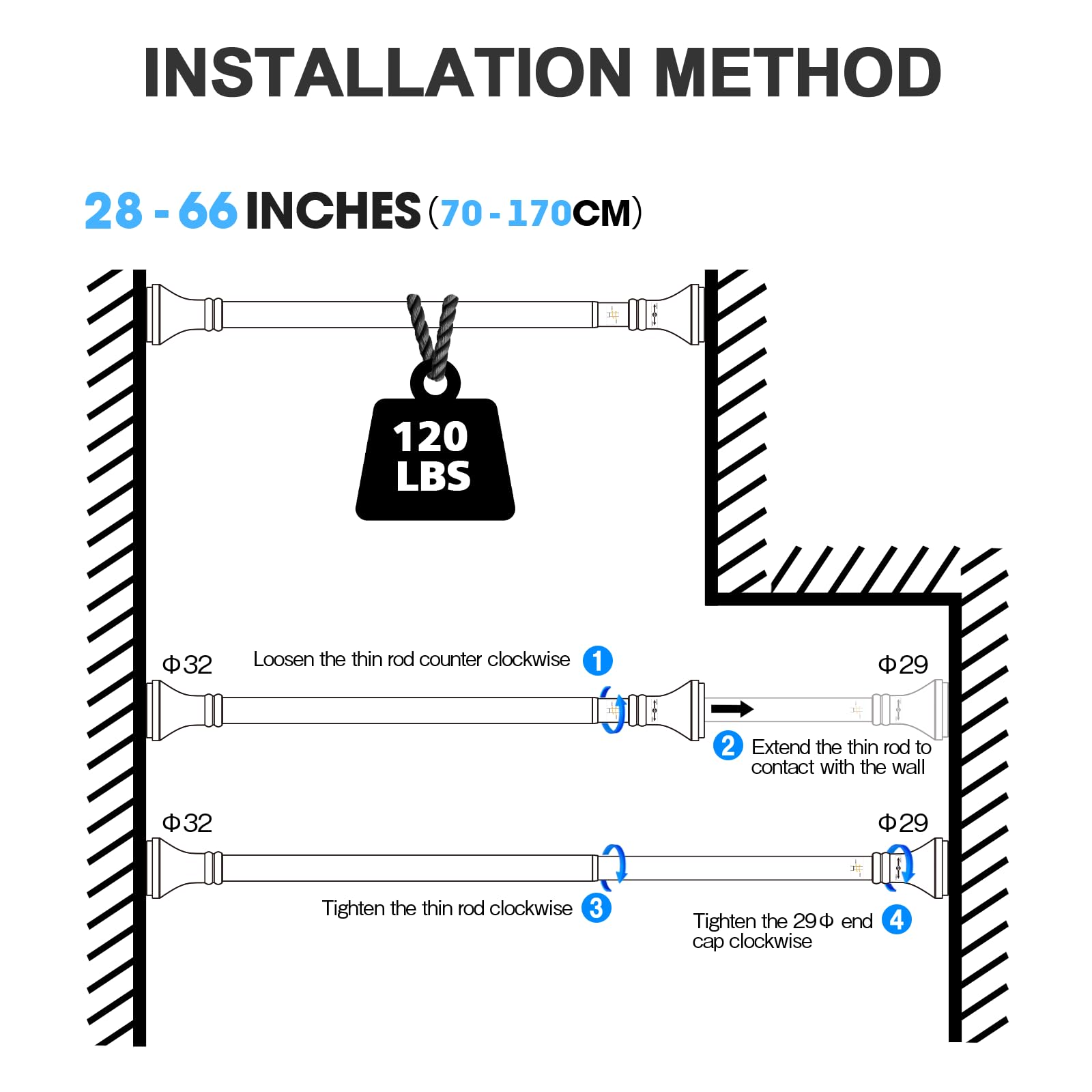 INSTALLATION METHOD

28 - 66 INCHES (70 - 170CM)

120 LBS

Φ32

Loosen the thin rod counter clockwise 1

Φ29

2 Extend the thin rod to contact with the wall

Φ32

Φ29

Tighten the thin rod clockwise 3

Tighten the 29Φ end cap clockwise 4