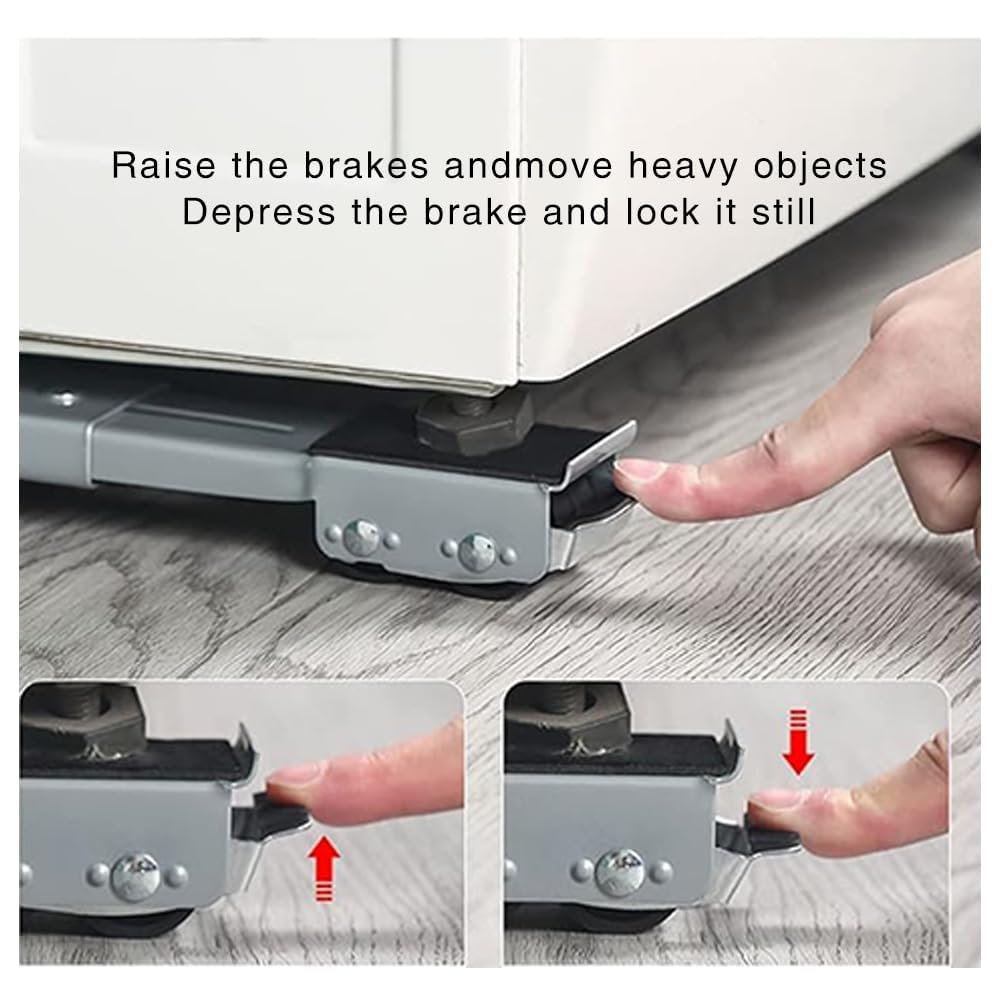 Raise the brakes andmove heavy objects
Depress the brake and lock it still