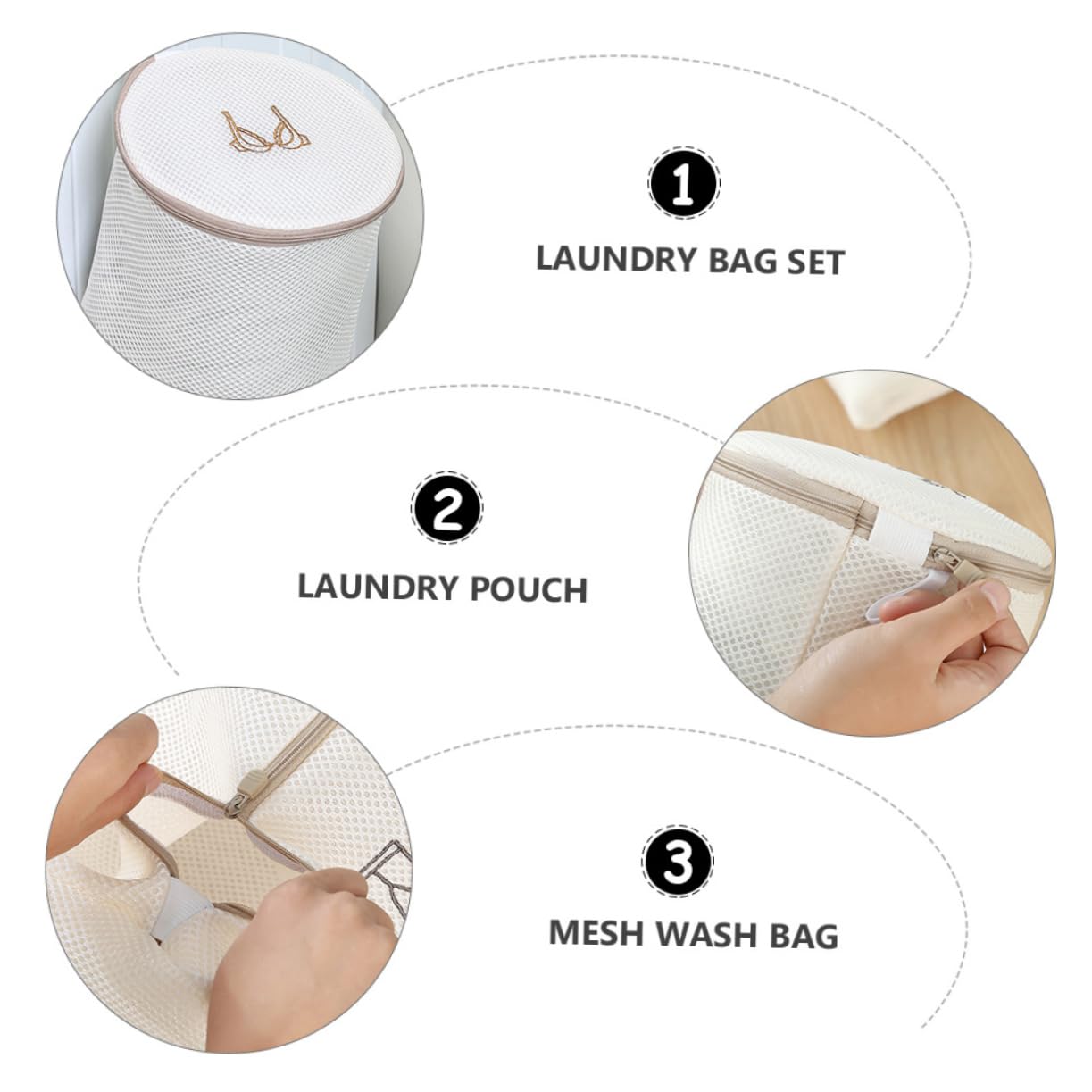 1

LAUNDRY BAG SET

2

LAUNDRY POUCH

3

MESH WASH BAG