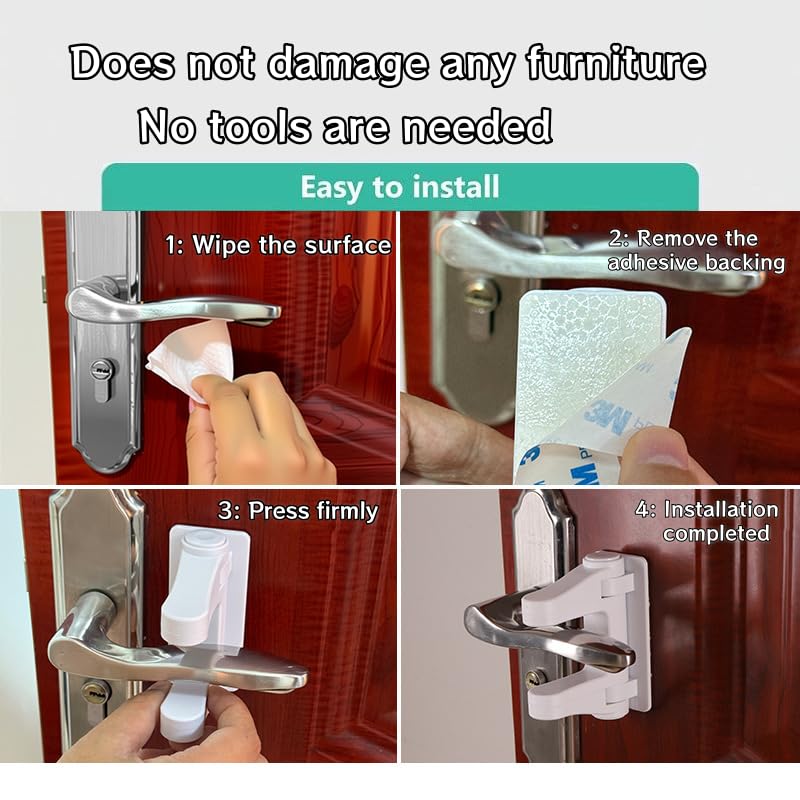 Does not damage any furniture

No tools are needed

Easy to install

1: Wipe the surface

2: Remove the adhesive backing

3M

3: Press firmly

4: Installation completed