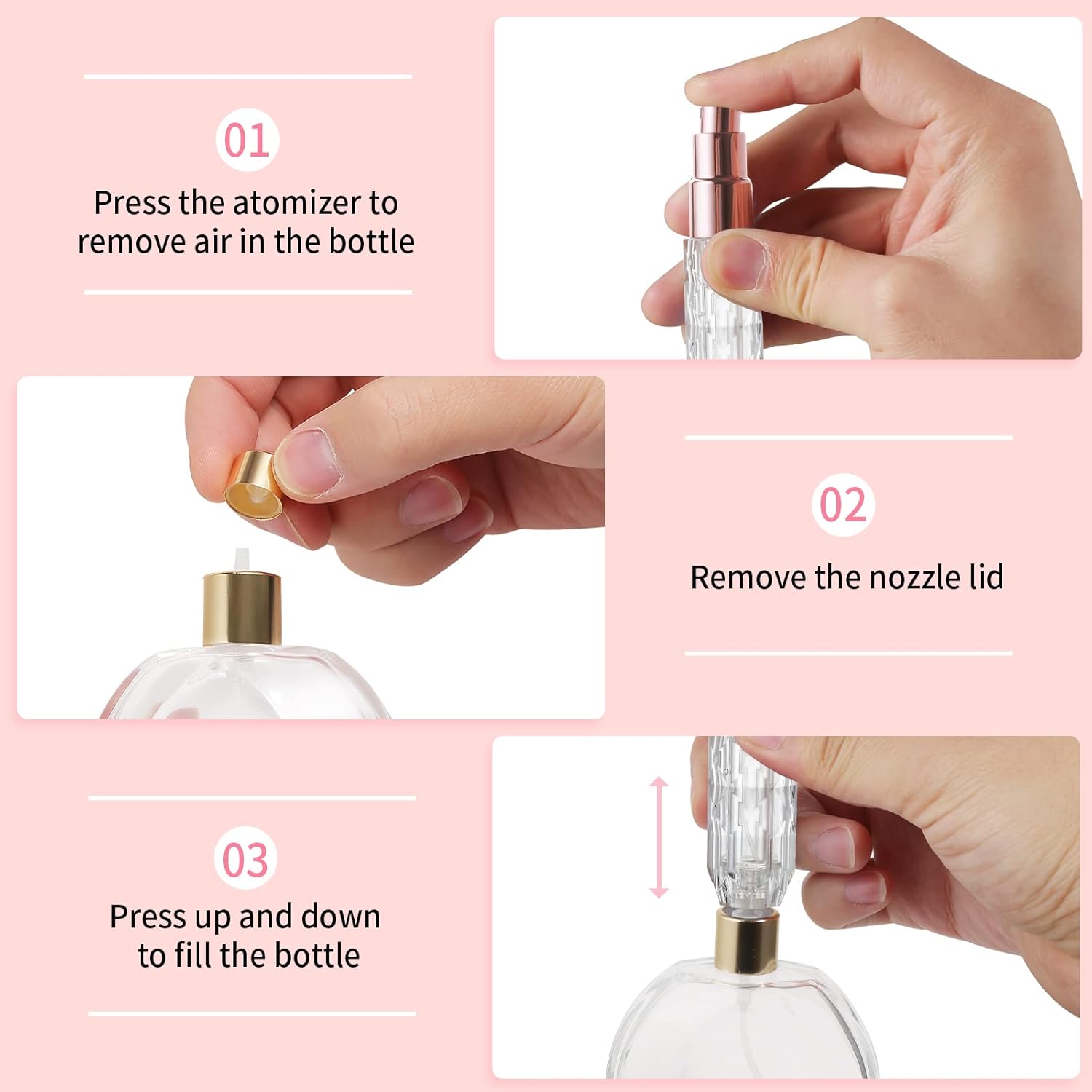 01

Press the atomizer to remove air in the bottle

02

Remove the nozzle lid

03

Press up and down to fill the bottle