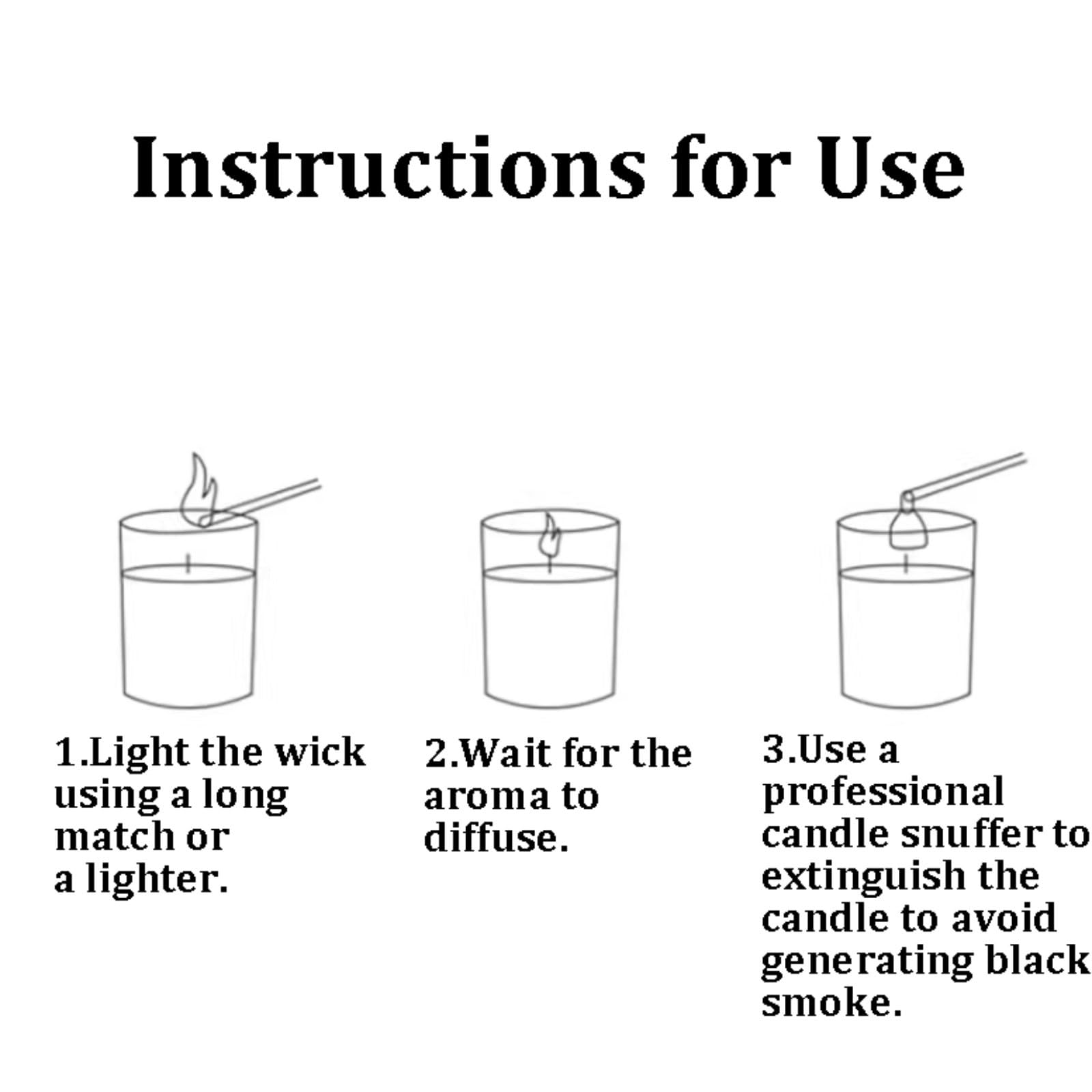 Instructions for Use

1.Light the wick using a long match or a lighter.

2.Wait for the aroma to diffuse.

3.Use a professional candle snuffer to extinguish the candle to avoid generating black smoke.