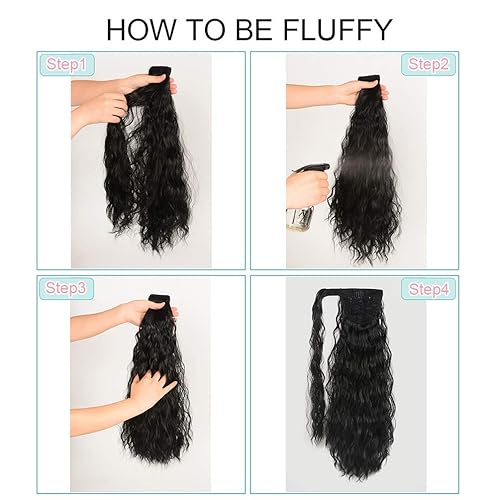 HOW TO BE FLUFFY

Step1

Step2

Step3

Step4