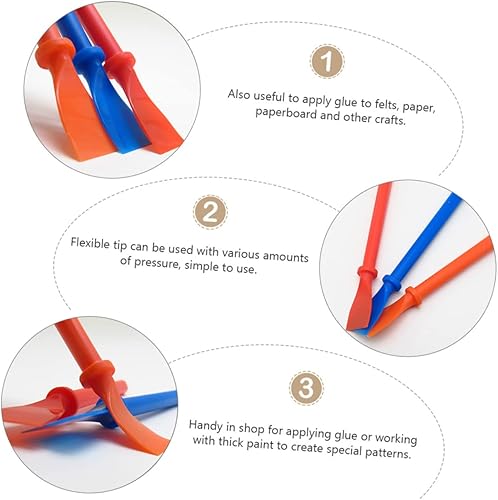 1

Also useful to apply glue to felts, paper, paperboard and other crafts.

2

Flexible tip can be used with various amounts of pressure, simple to use.

3

Handy in shop for applying glue or working with thick paint to create special patterns.