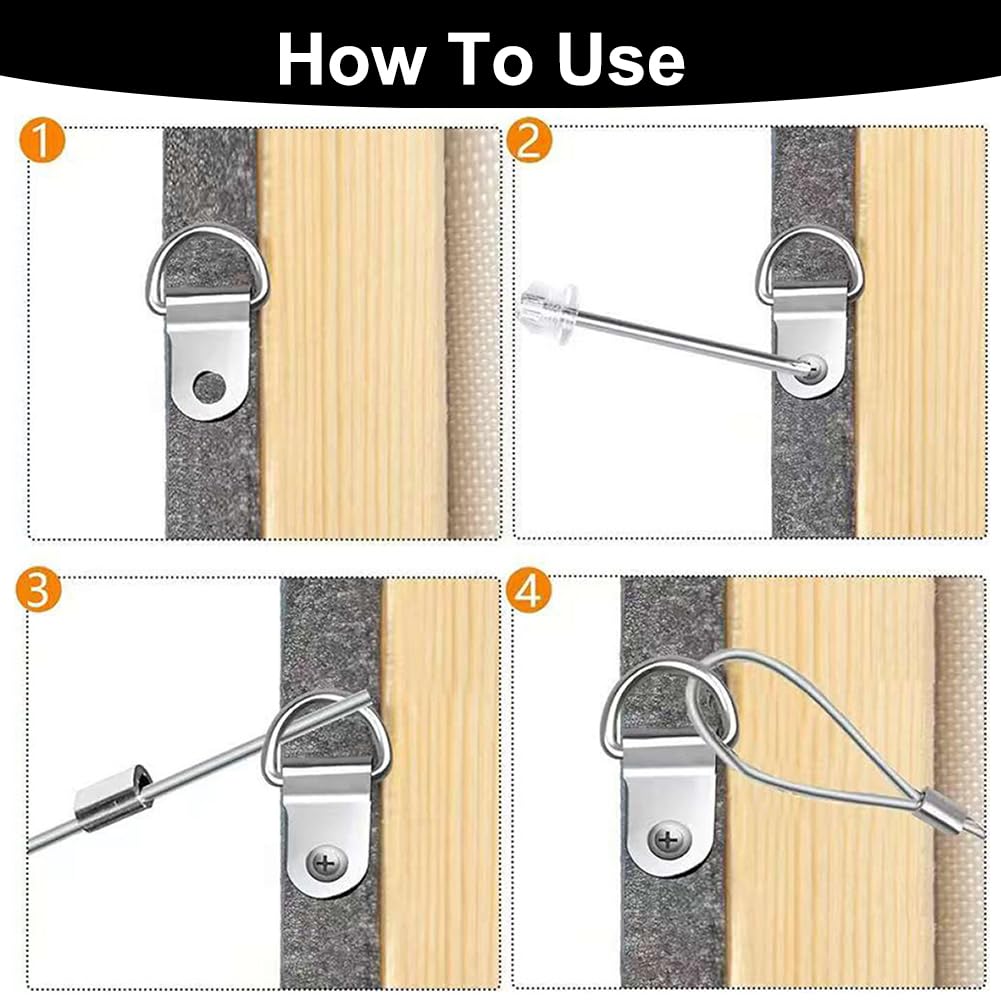 How To Use

1

2

3

4