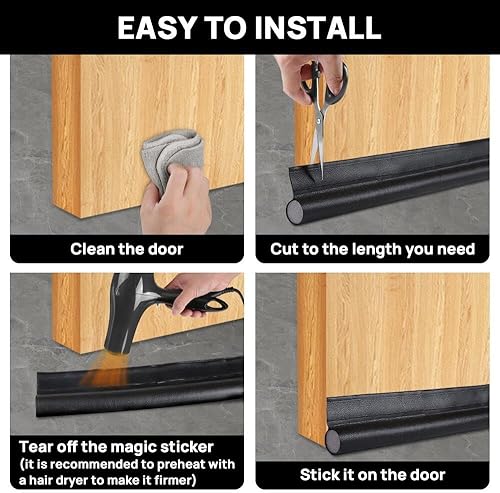 EASY TO INSTALL

Clean the door

Cut to the length you need

Tear off the magic sticker
(it is recommended to preheat with a hair dryer to make it firmer)

Stick it on the door