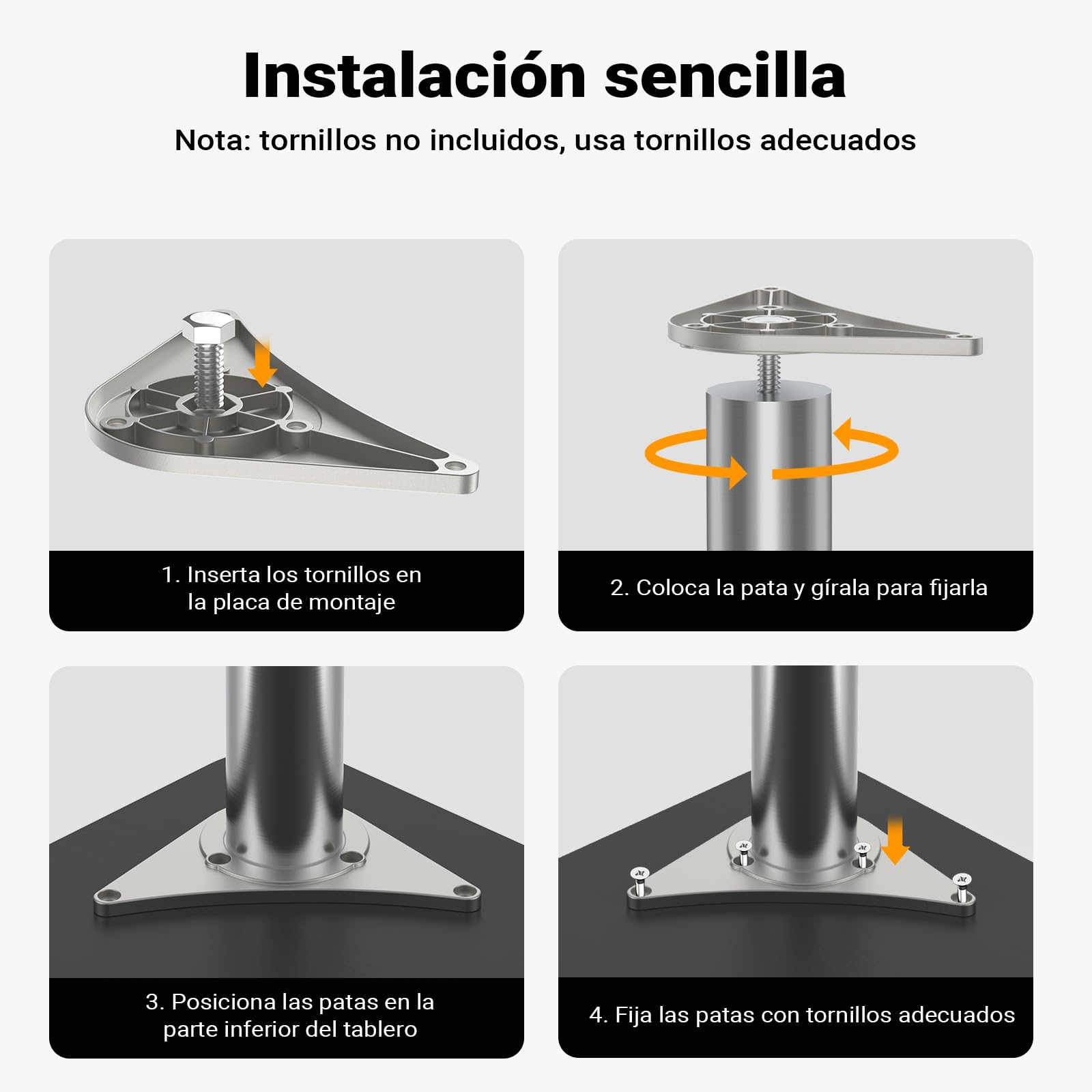 Instalación sencilla

Nota: tornillos no incluidos, usa tornillos adecuados

1. Inserta los tornillos en la placa de montaje

2. Coloca la pata y gírala para fijarla

3. Posiciona las patas en la parte inferior del tablero

4. Fija las patas con tornillos adecuados