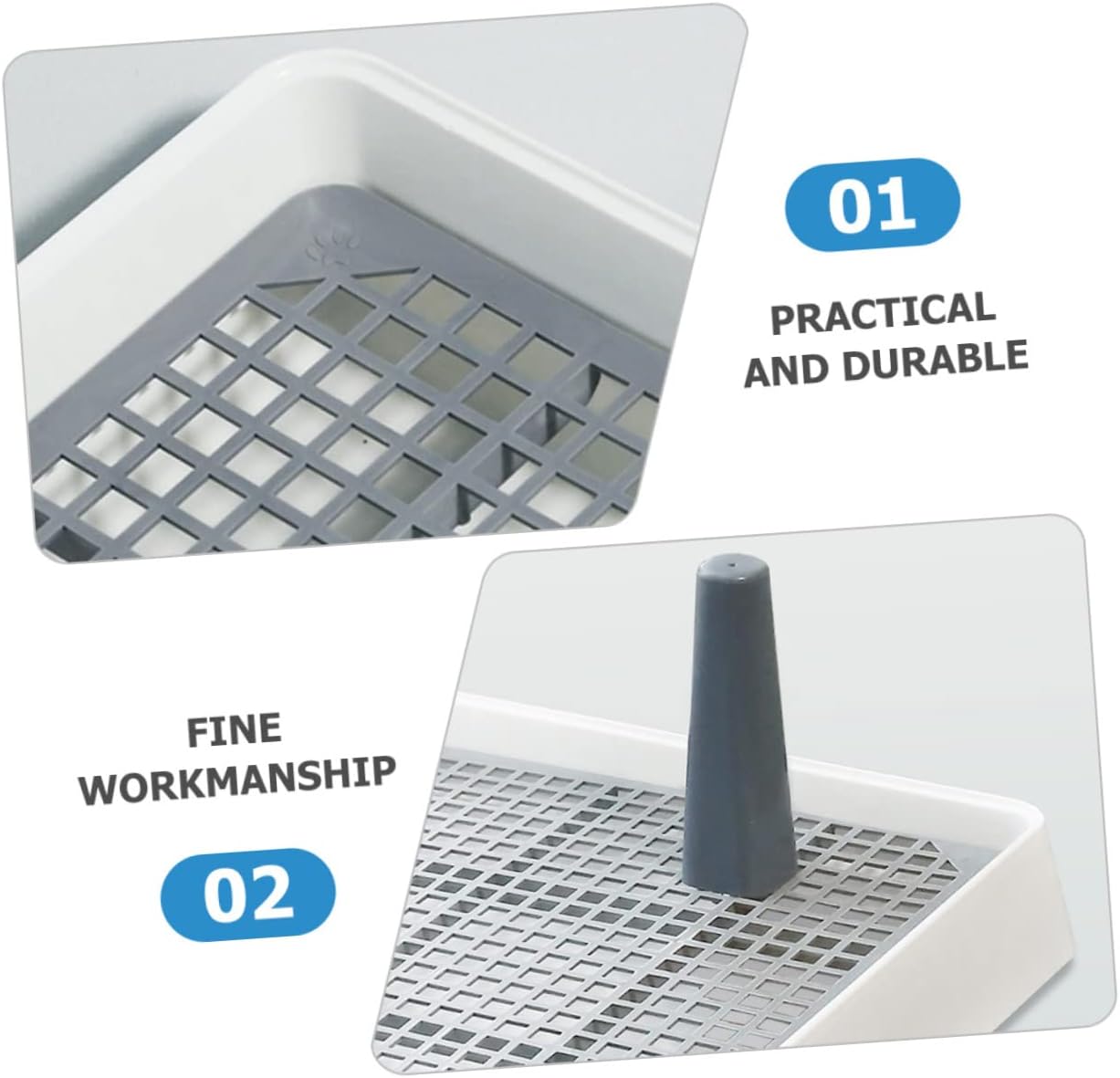 01

PRACTICAL AND DURABLE

FINE WORKMANSHIP

02