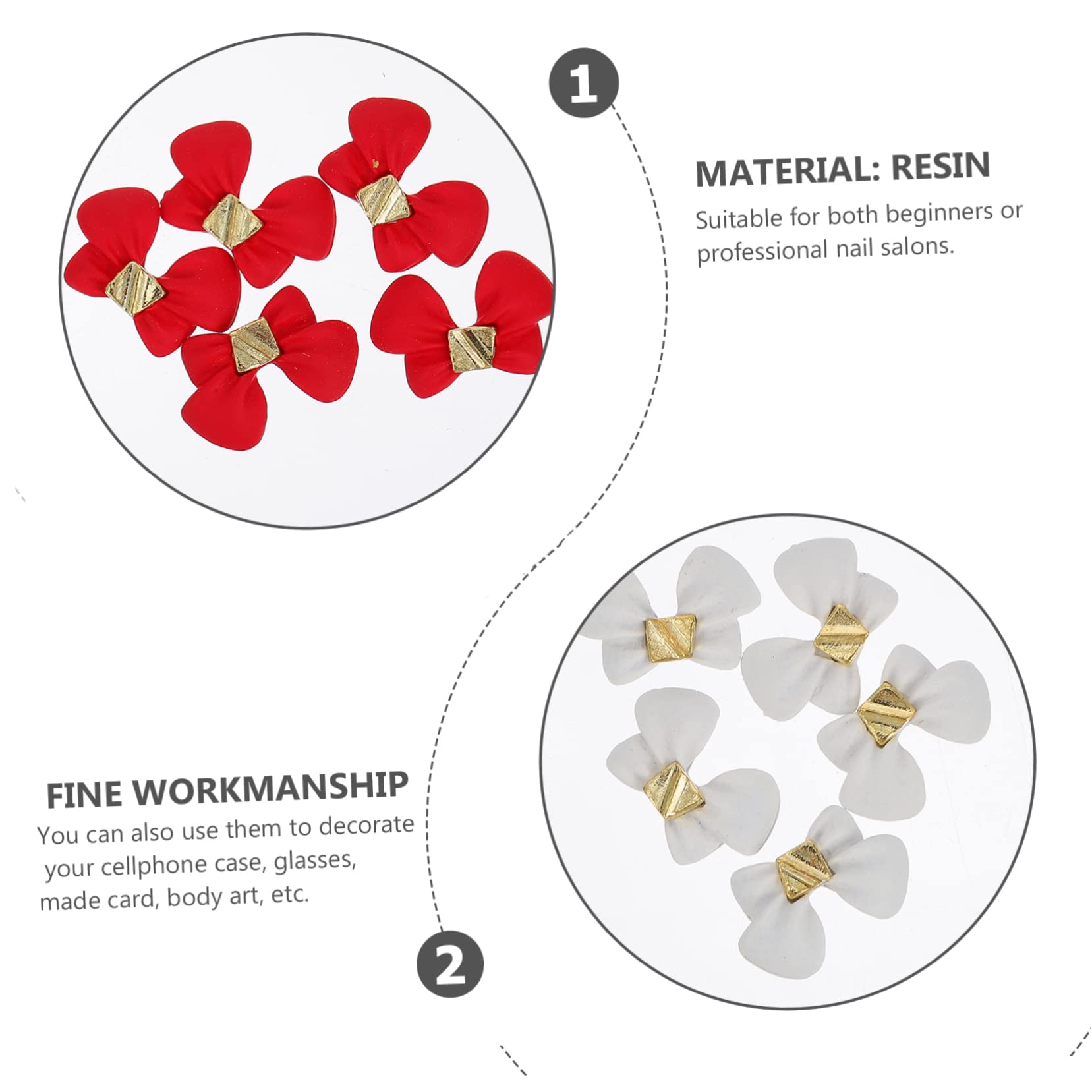 1

MATERIAL: RESIN

Suitable for both beginners or professional nail salons.

FINE WORKMANSHIP

You can also use them to decorate your cellphone case, glasses, made card, body art, etc.

2