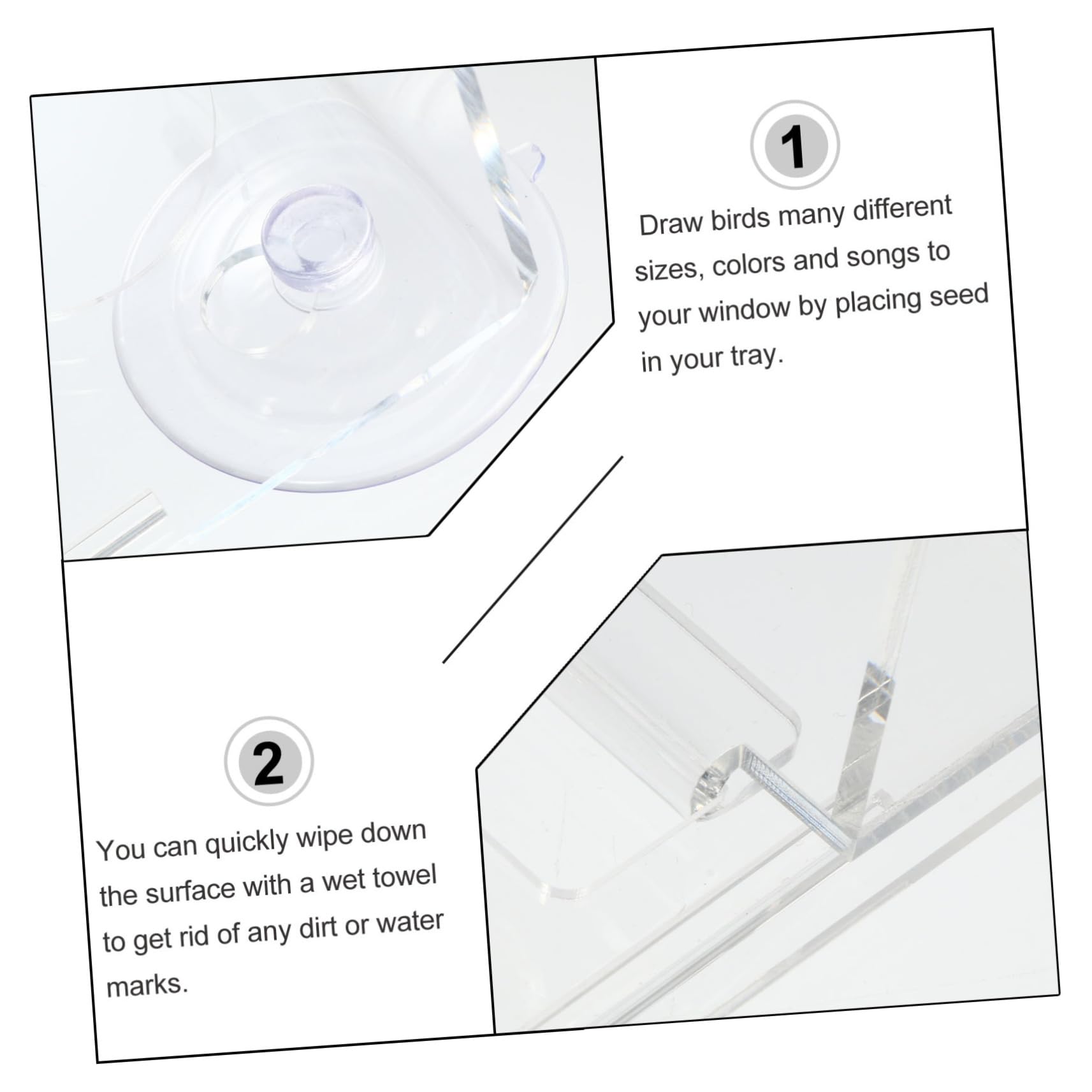 1

Draw birds many different sizes, colors and songs to your window by placing seed in your tray.

2

You can quickly wipe down the surface with a wet towel to get rid of any dirt or water marks.