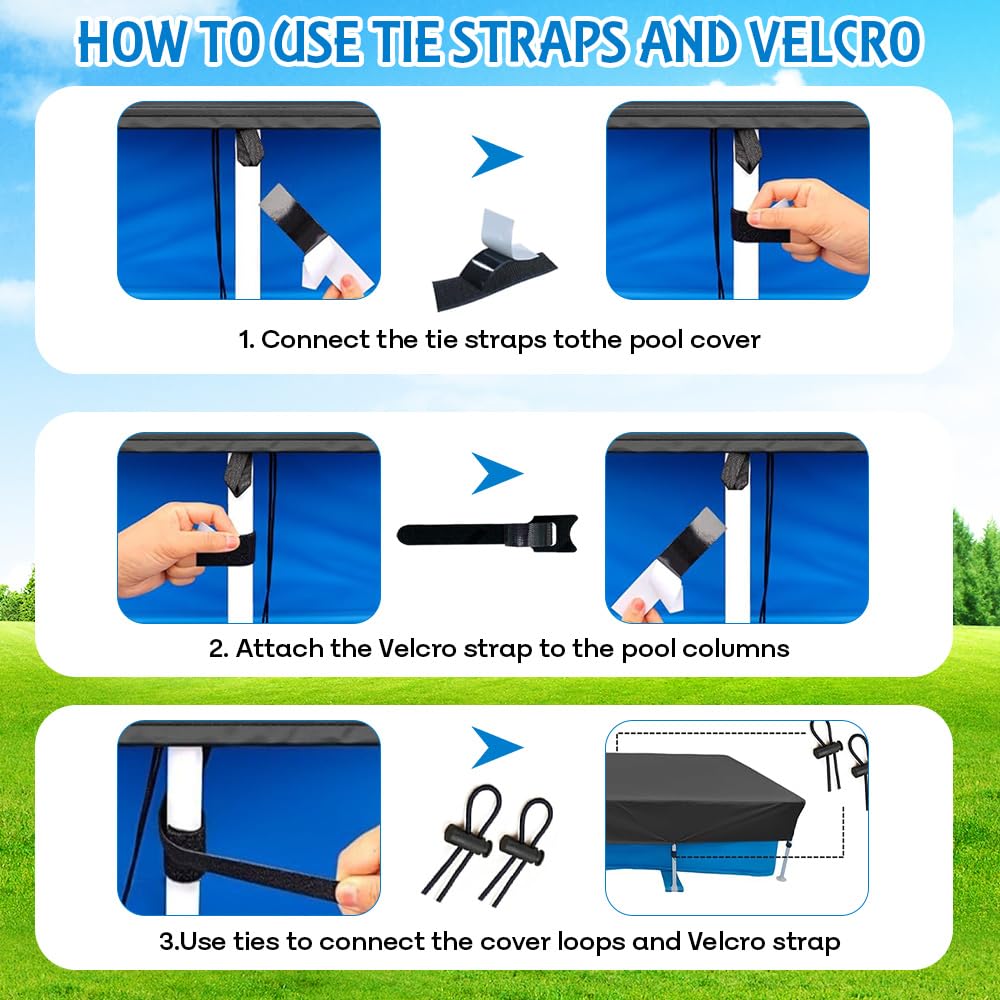 HOW TO USE TIE STRAPS AND VELCRO

1. Connect the tie straps tothe pool cover

2. Attach the Velcro strap to the pool columns

3.Use ties to connect the cover loops and Velcro strap