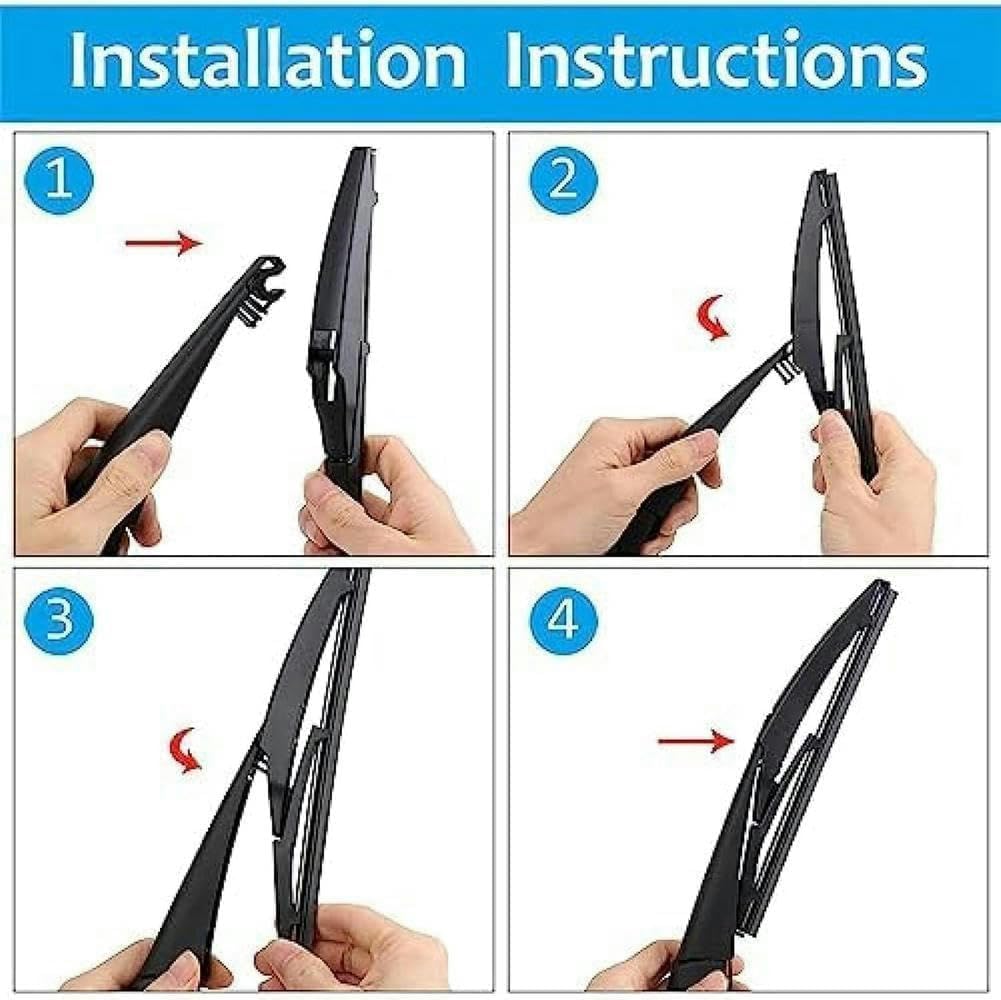 Installation Instructions

1

2

3

4