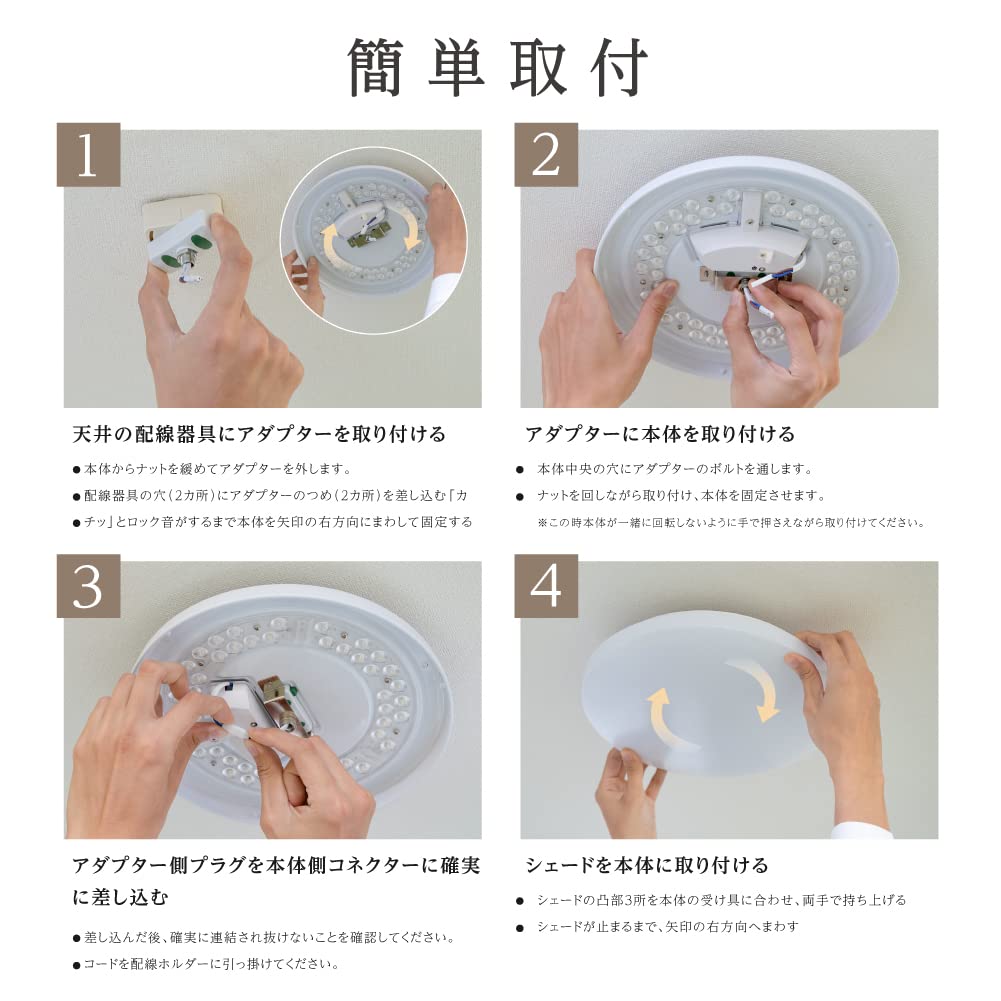 簡単取付

1

天井の配線器具にアダプターを取り付ける

● 本体からナットを緩めてアダプターを外します。

● 配線器具の穴（2カ所）にアダプターのつめ（2カ所）を差し込む「カ

● チッ」とロック音がするまで本体を矢印の右方向にまわして固定する

2

アダプターに本体を取り付ける

● 本体中央の穴にアダプターのボルトを通します。

● ナットを回しながら取り付け、本体を固定させます。

※この時本体が一緒に回転しないように手で押さえながら取り付けてください。

3

アダプター側プラグを本体側コネクターに確実に差し込む

● 差し込んだ後、確実に連結され抜けないことを確認してください。

● コードを配線ホルダーに引っ掛けてください。

4

シェードを本体に取り付ける

● シェードの凸部3所を本体の受け具に合わせ、両手で持ち上げる

● シェードが止まるまで、矢印の右方向へまわす