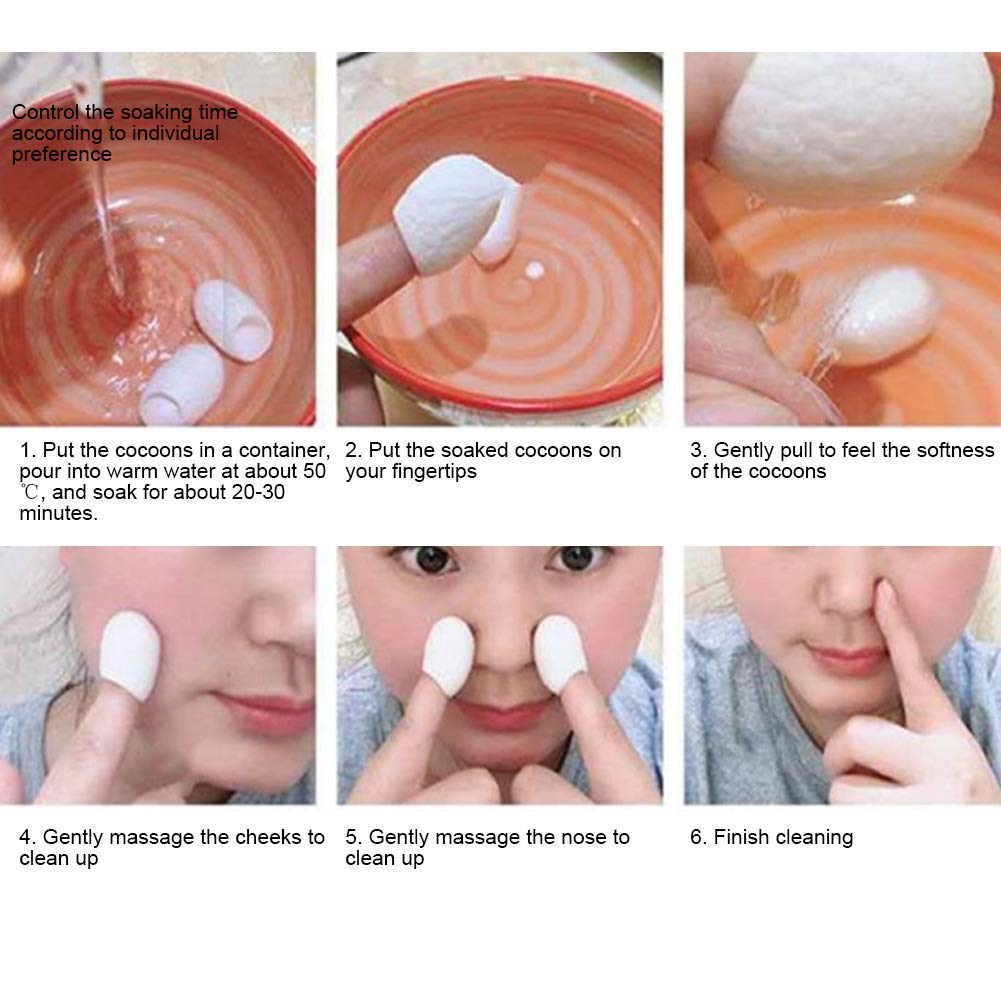 Control the soaking time according to individual preference

1. Put the cocoons in a container, pour into warm water at about 50 ℃, and soak for about 20-30 minutes.

2. Put the soaked cocoons on your fingertips

3. Gently pull to feel the softness of the cocoons

4. Gently massage the cheeks to clean up

5. Gently massage the nose to clean up

6. Finish cleaning