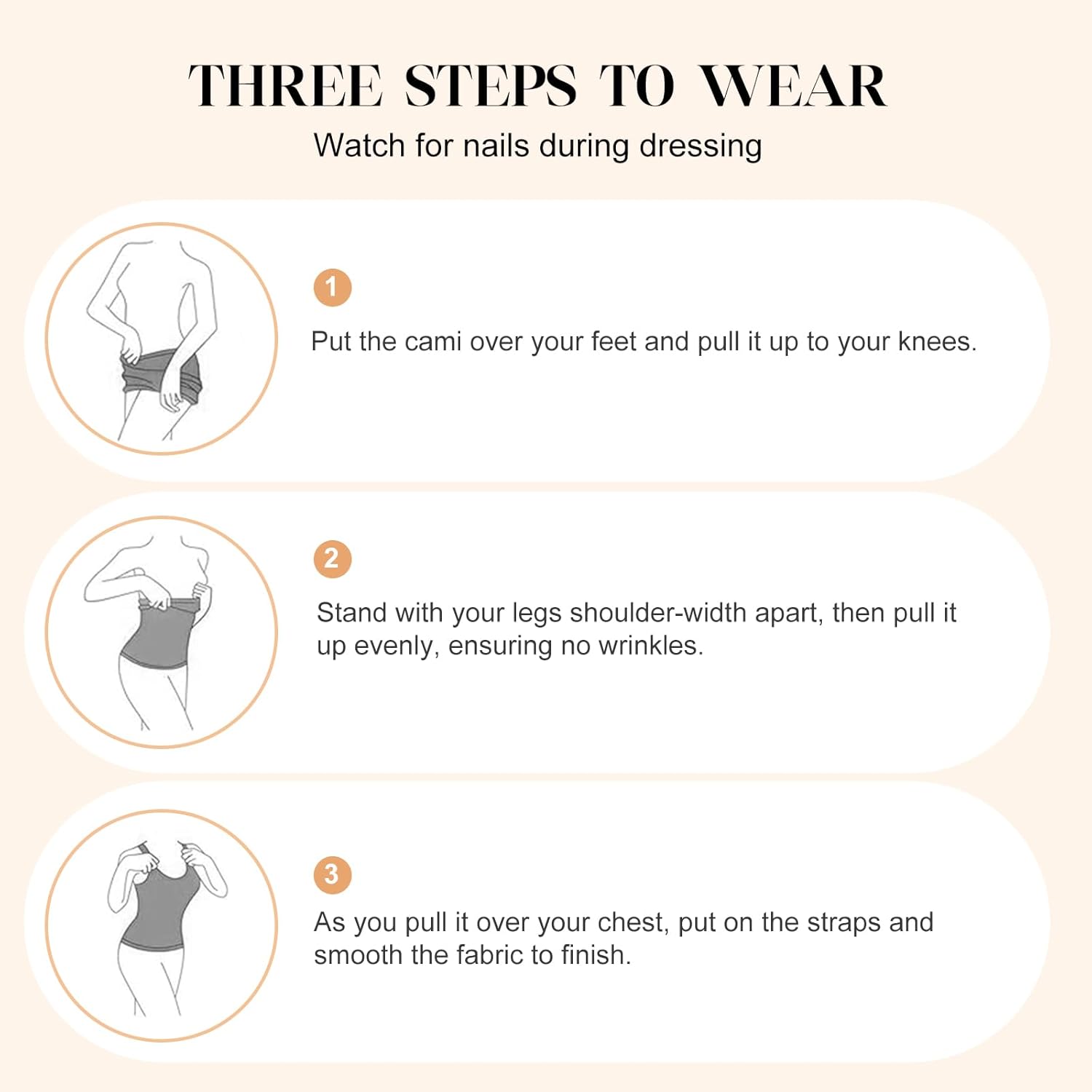 THREE STEPS TO WEAR

Watch for nails during dressing

1

Put the cami over your feet and pull it up to your knees.

2

Stand with your legs shoulder-width apart, then pull it up evenly, ensuring no wrinkles.

3

As you pull it over your chest, put on the straps and smooth the fabric to finish.