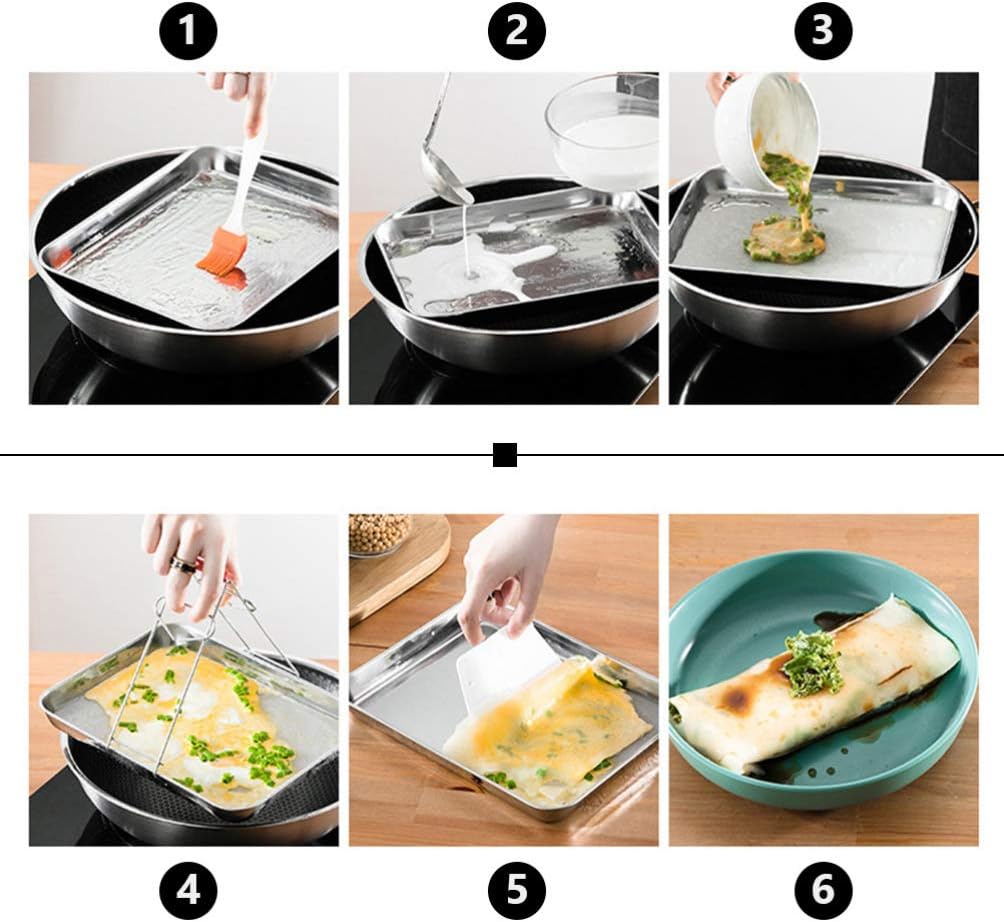 1
2
3
4
5
6