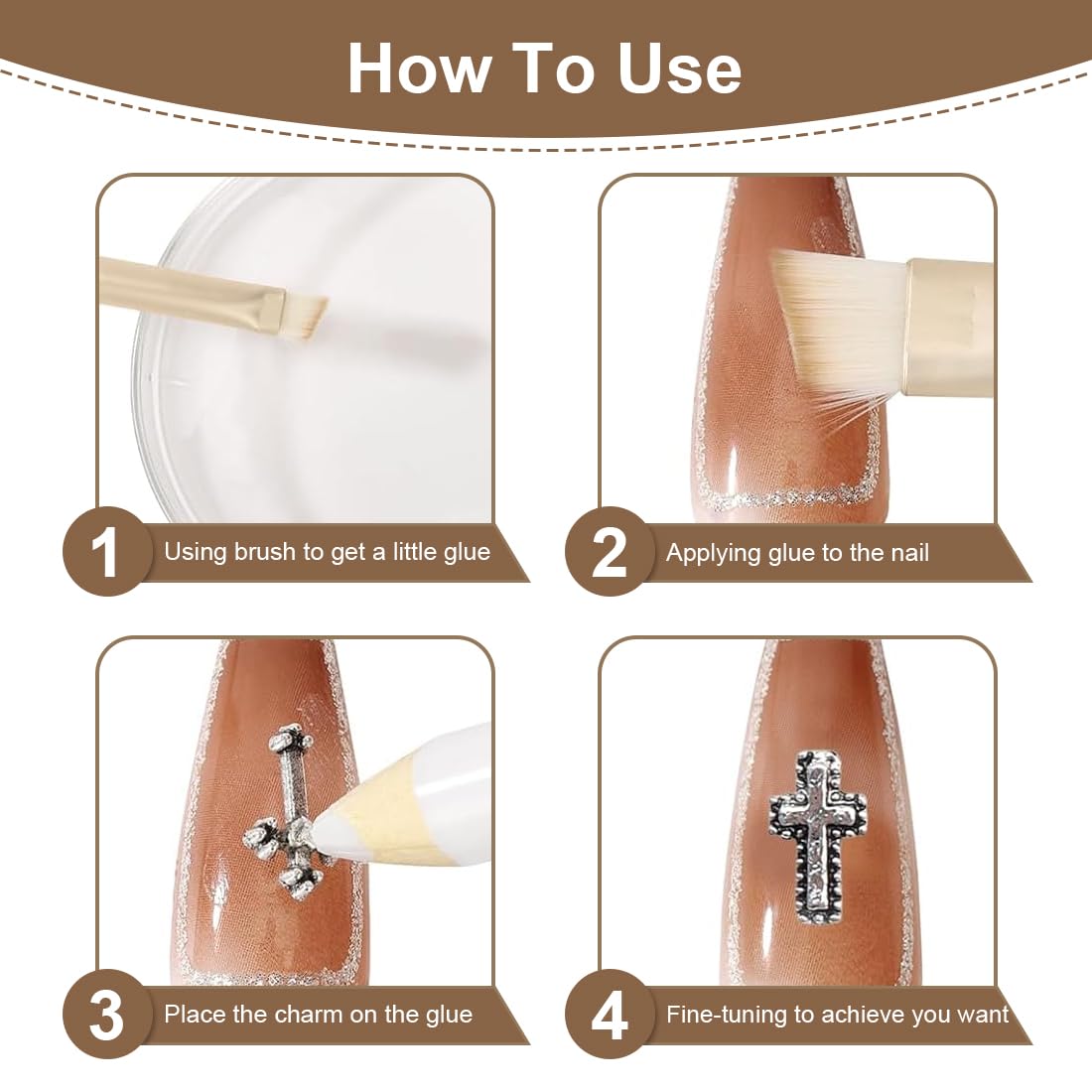 How To Use

1 Using brush to get a little glue

2 Applying glue to the nail

3 Place the charm on the glue

4 Fine-tuning to achieve you want