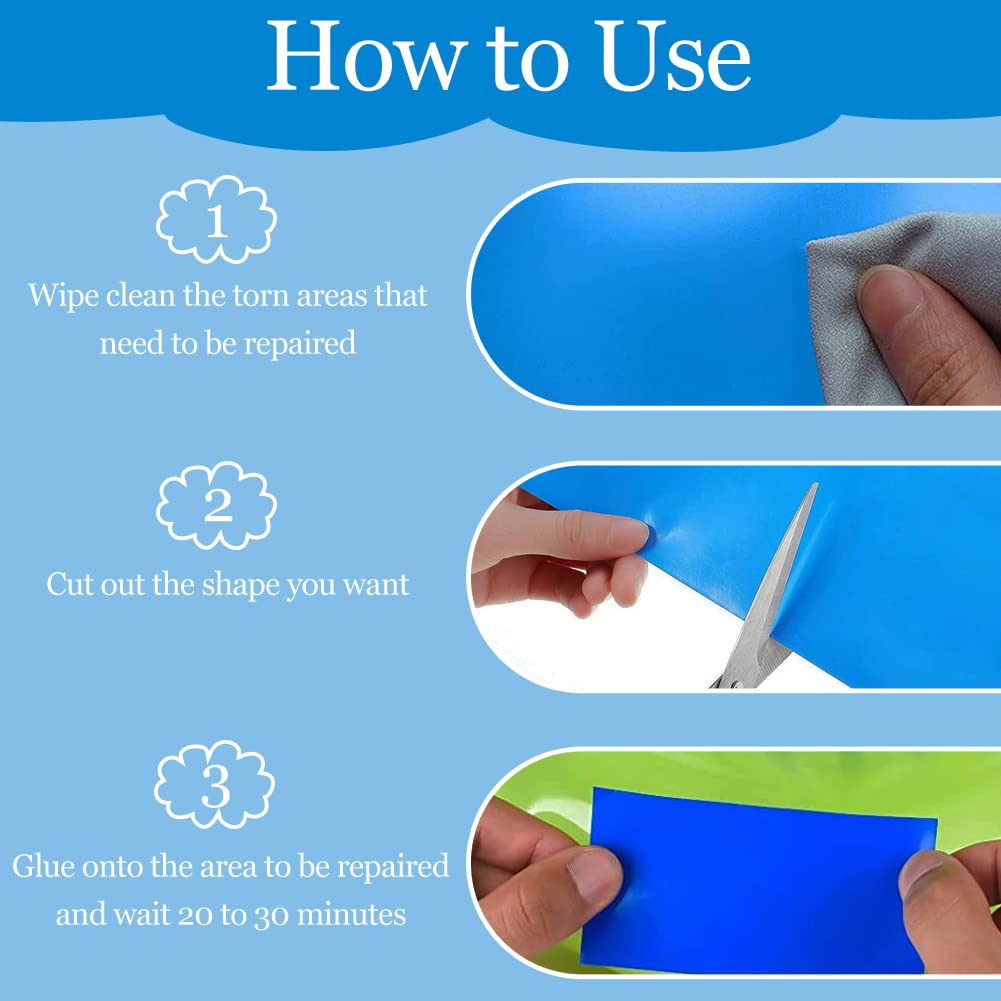 How to Use

1

Wipe clean the torn areas that need to be repaired

2

Cut out the shape you want

3

Glue onto the area to be repaired and wait 20 to 30 minutes