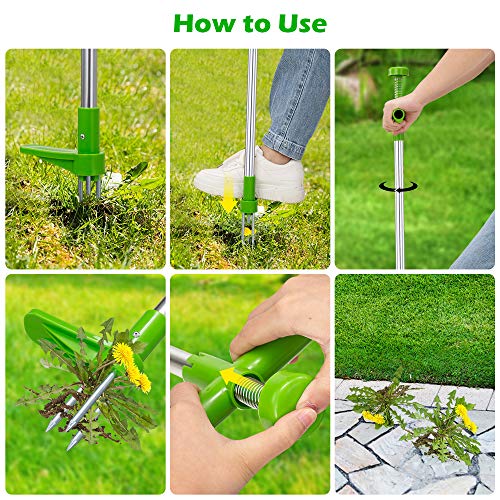 How to Use