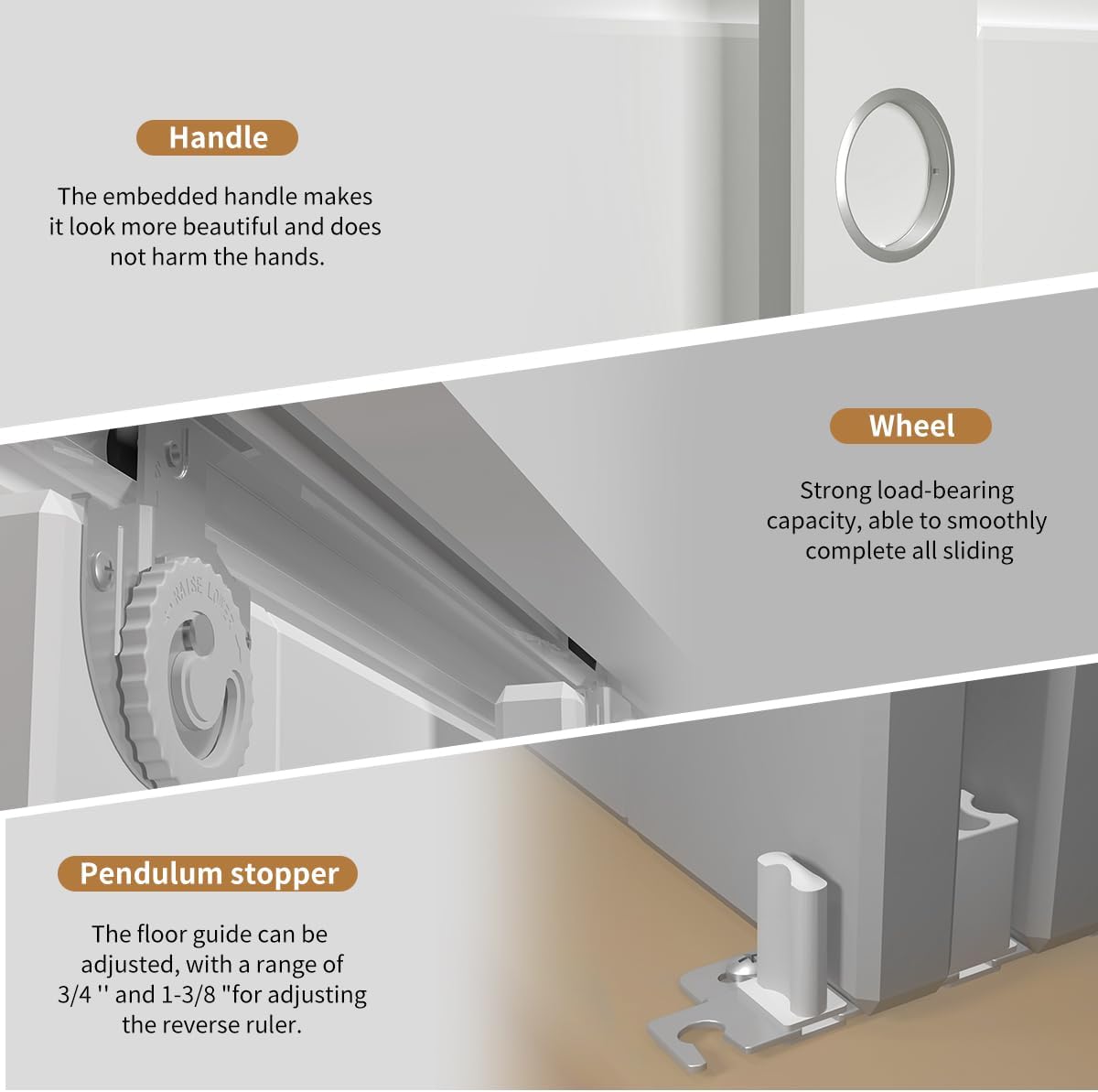 Handle

The embedded handle makes it look more beautiful and does not harm the hands.

Wheel

Strong load-bearing capacity, able to smoothly complete all sliding

RAISE LOWER

Pendulum stopper

The floor guide can be adjusted, with a range of 3/4 '' and 1-3/8 "for adjusting the reverse ruler.