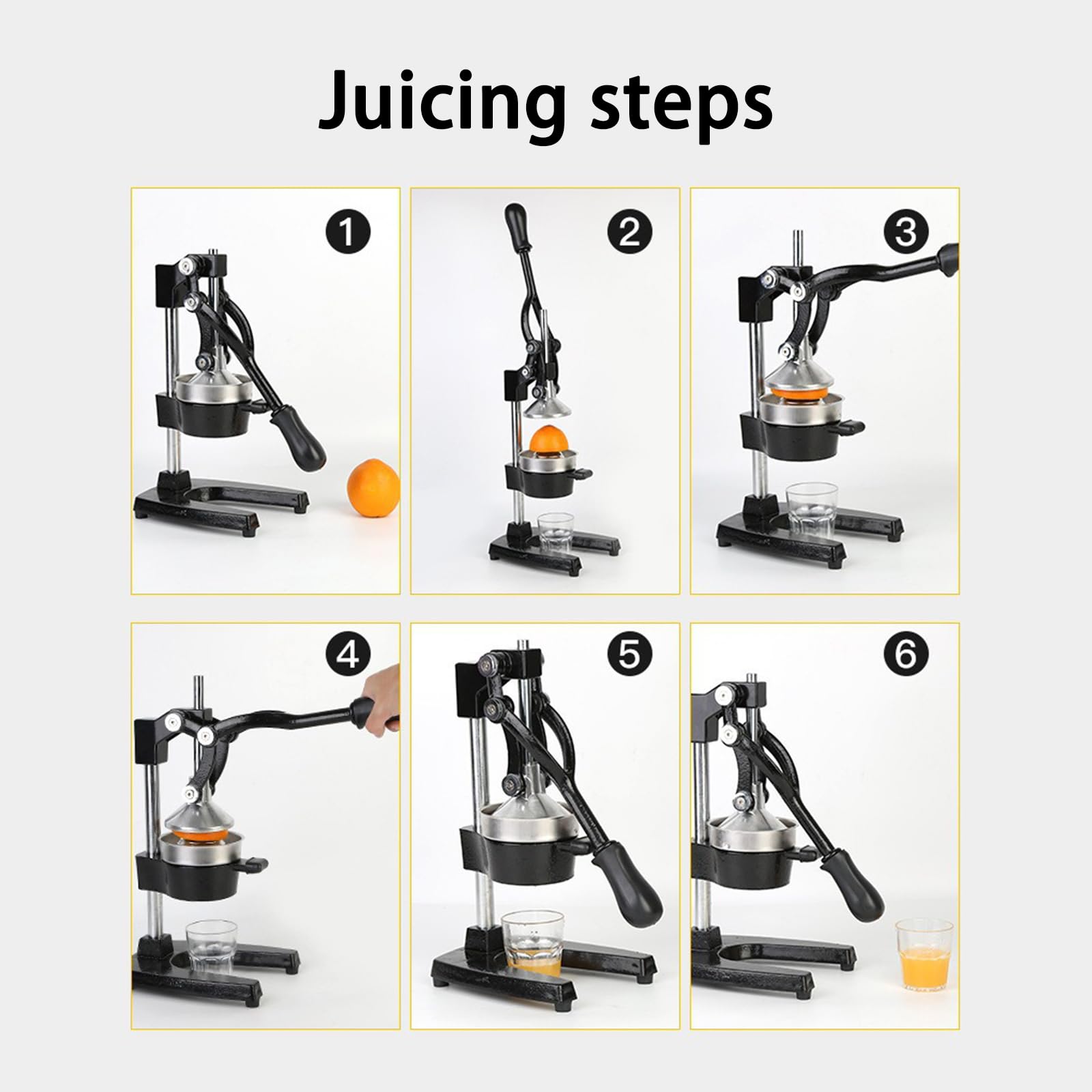 Juicing steps

1

2

3

4

5

6