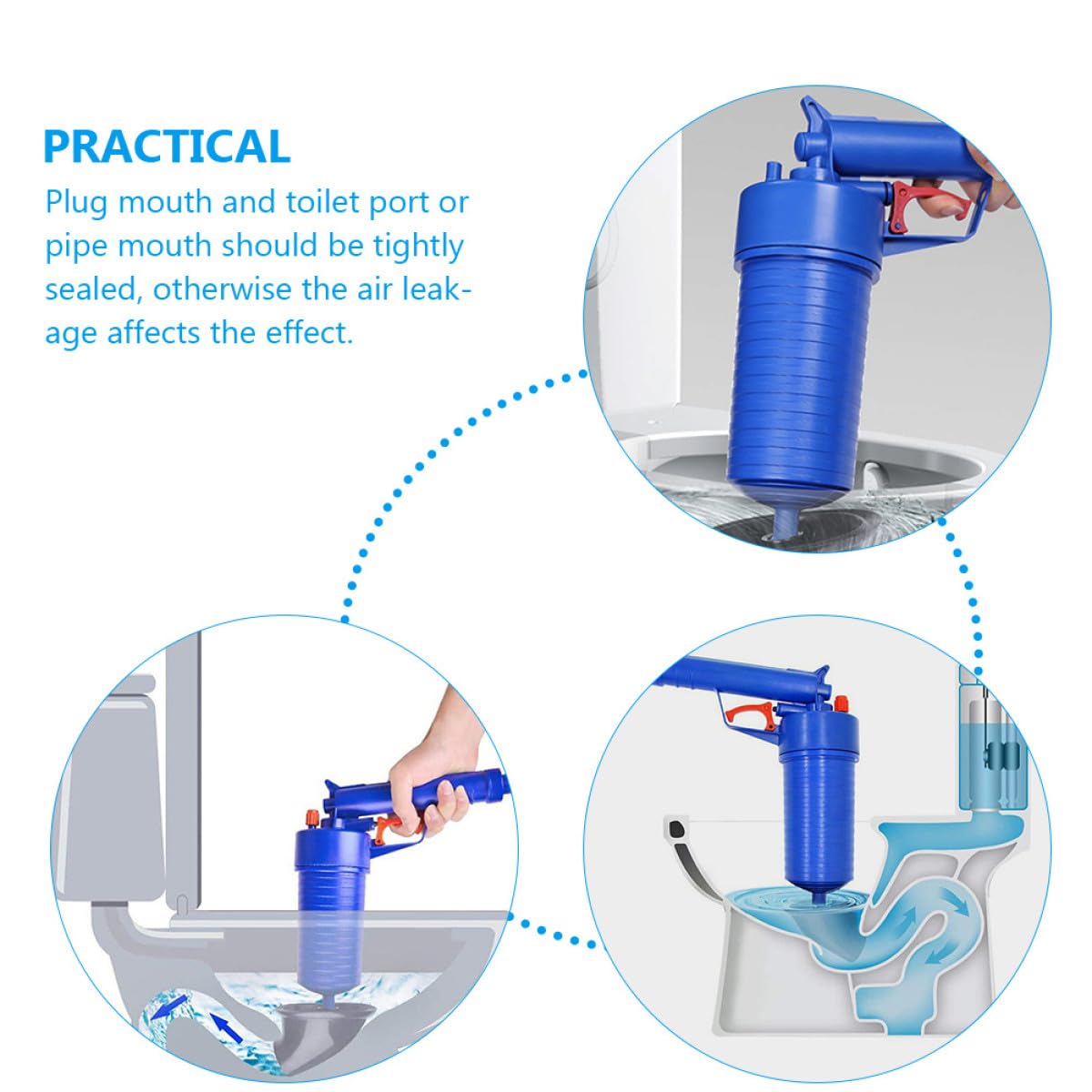 PRACTICAL
Plug mouth and toilet port or pipe mouth should be tightly sealed, otherwise the air leakage affects the effect.