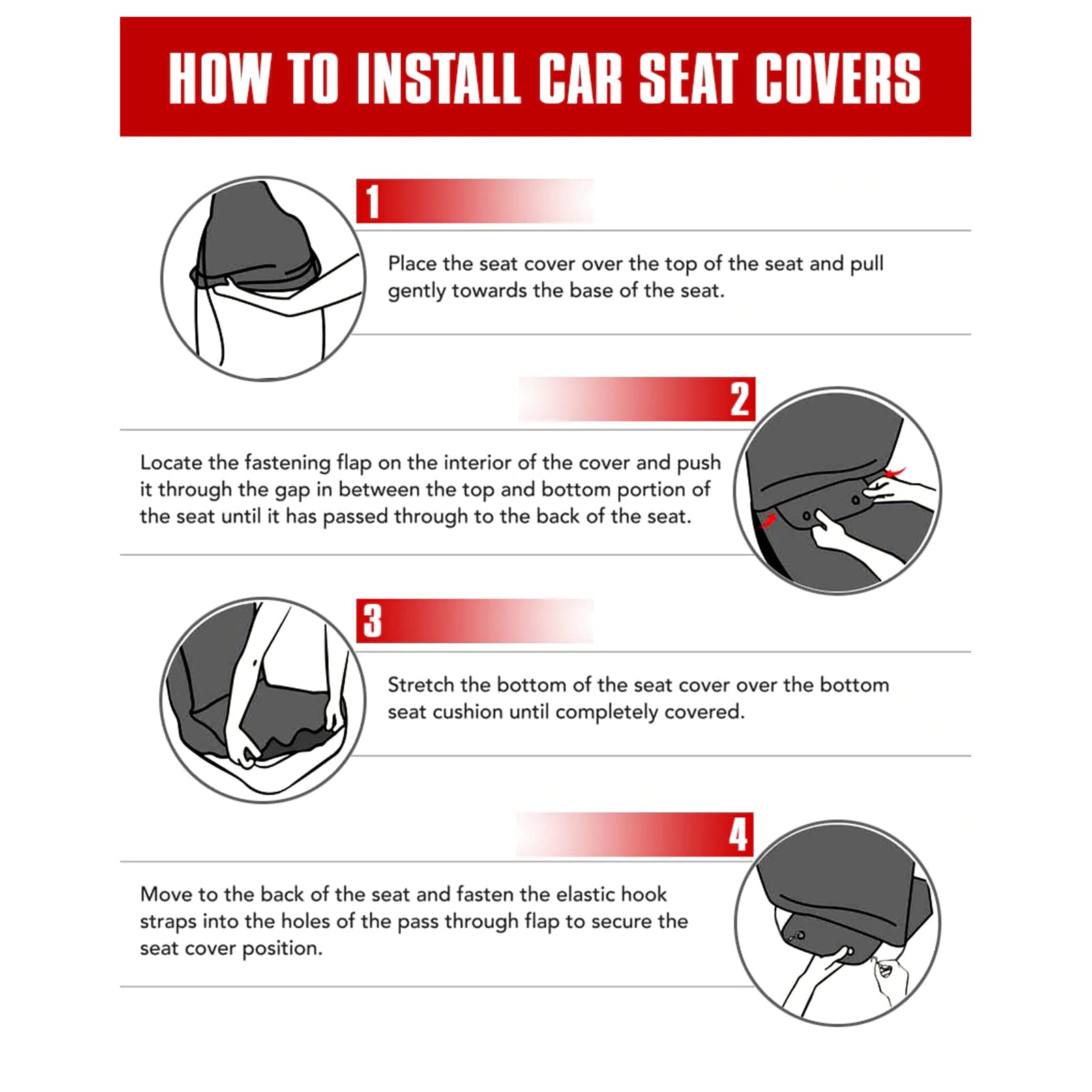 HOW TO INSTALL CAR SEAT COVERS

1

Place the seat cover over the top of the seat and pull gently towards the base of the seat.

2

Locate the fastening flap on the interior of the cover and push it through the gap in between the top and bottom portion of the seat until it has passed through to the back of the seat.

3

Stretch the bottom of the seat cover over the bottom seat cushion until completely covered.

4

Move to the back of the seat and fasten the elastic hook straps into the holes of the pass through flap to secure the seat cover position.