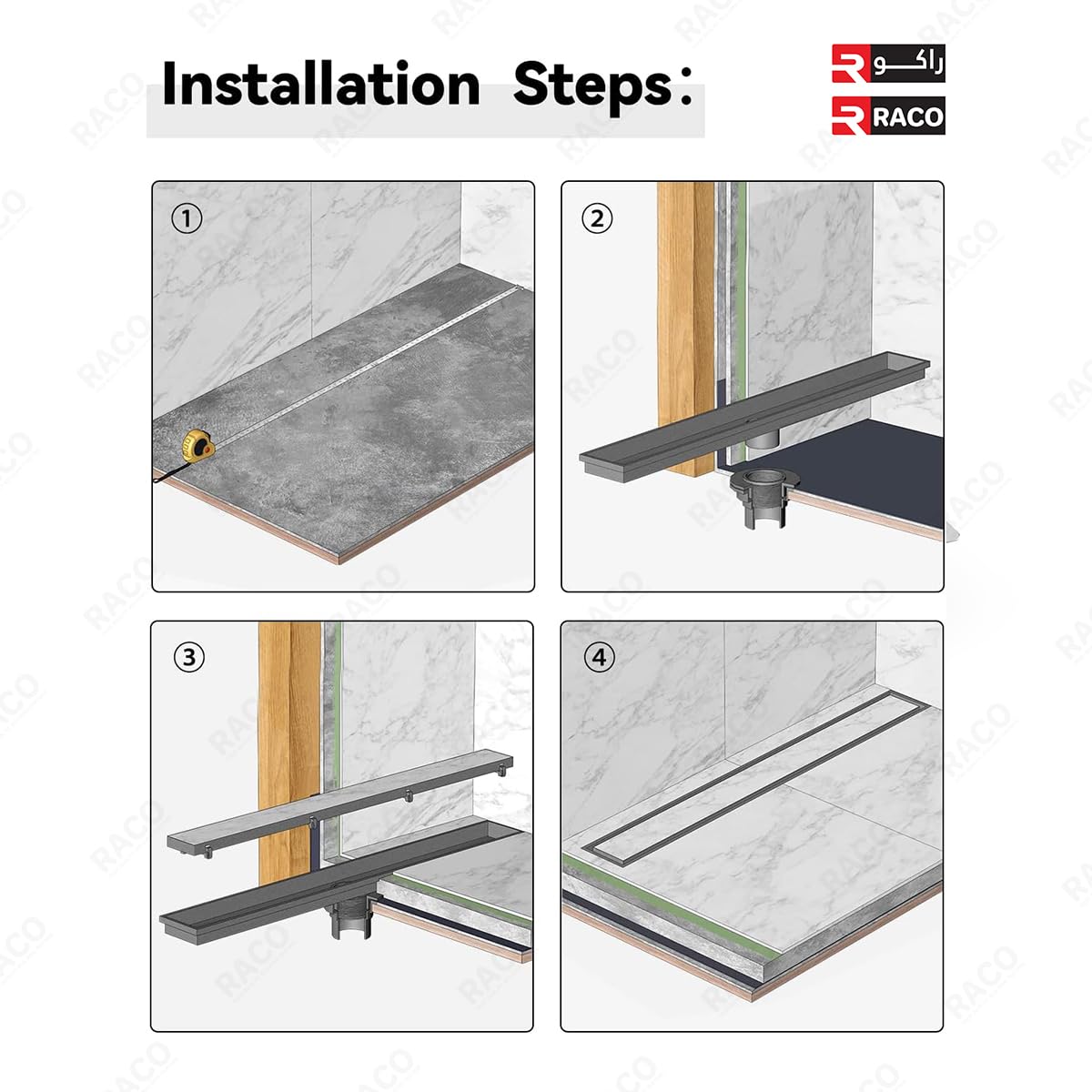 Installation Steps:

راكو
RACO

①

②

③

④