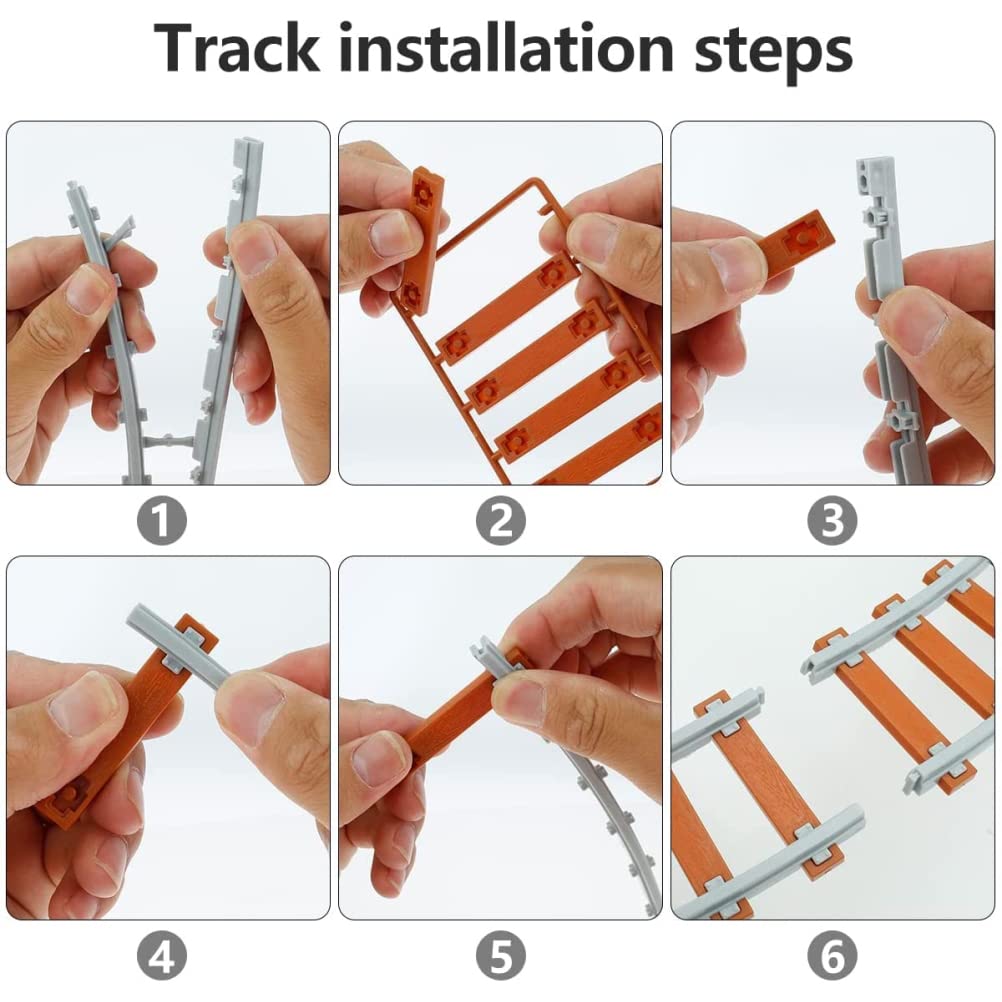 Track installation steps

1

2

3

4

5

6