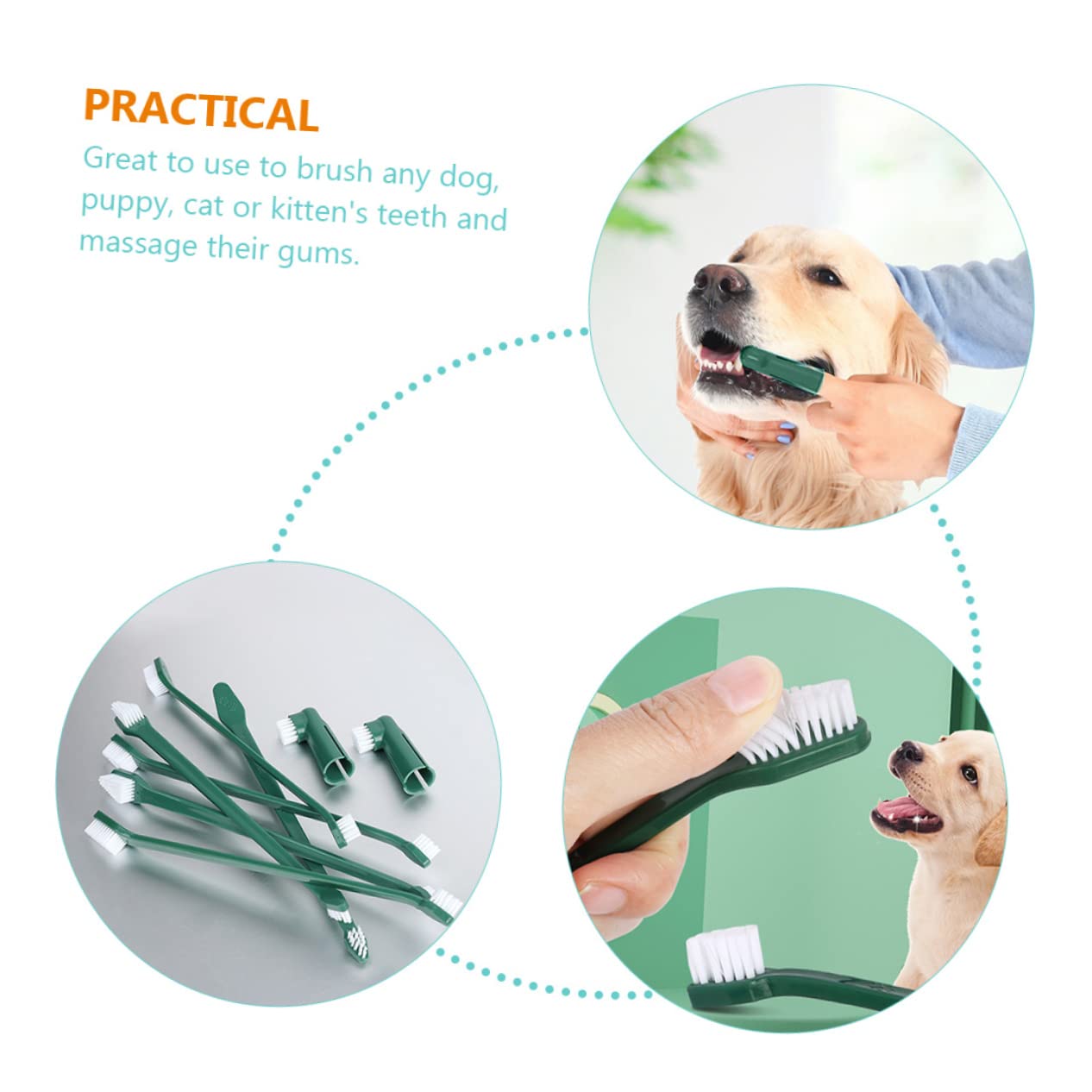 PRACTICAL

Great to use to brush any dog, puppy, cat or kitten's teeth and massage their gums.