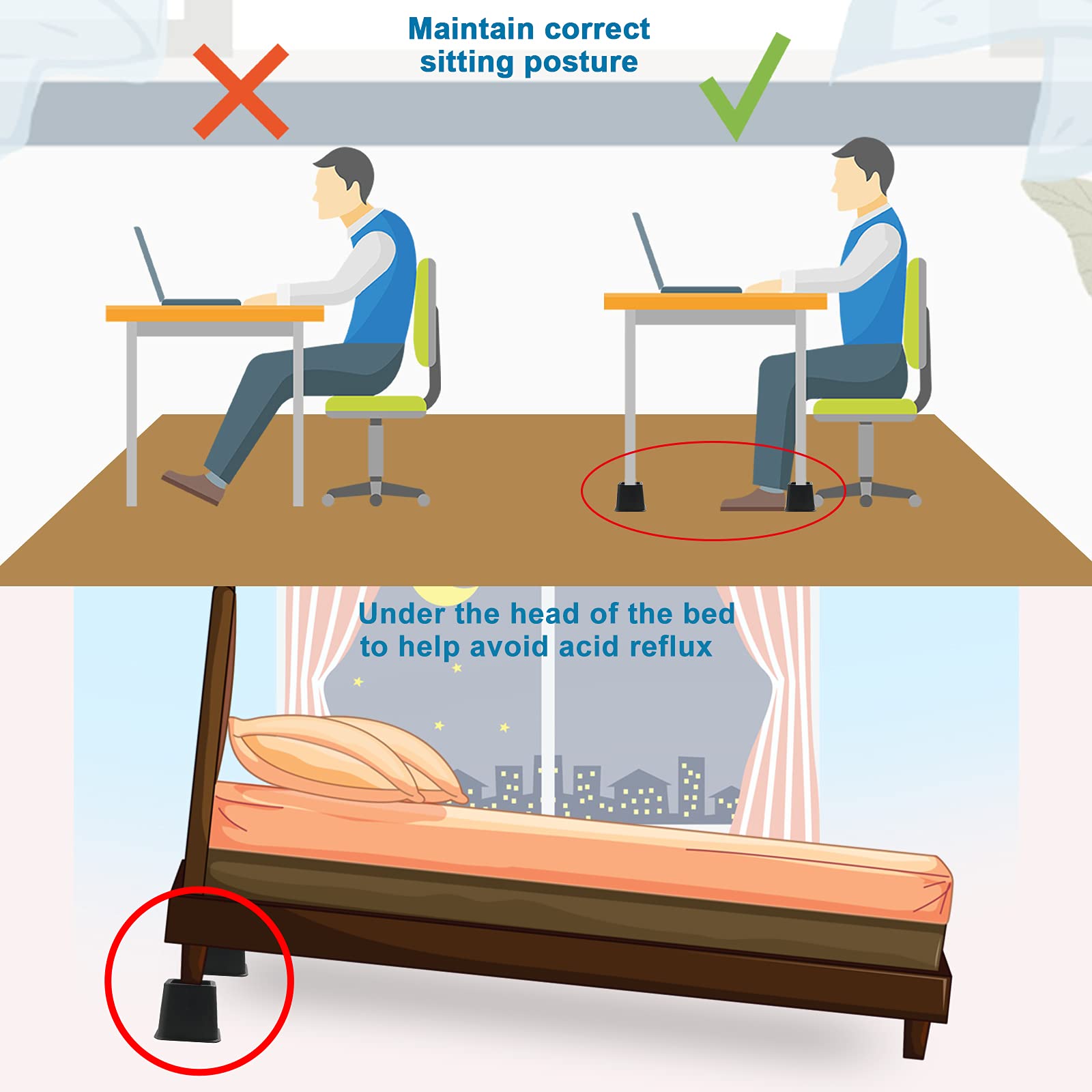 Maintain correct sitting posture

Under the head of the bed to help avoid acid reflux