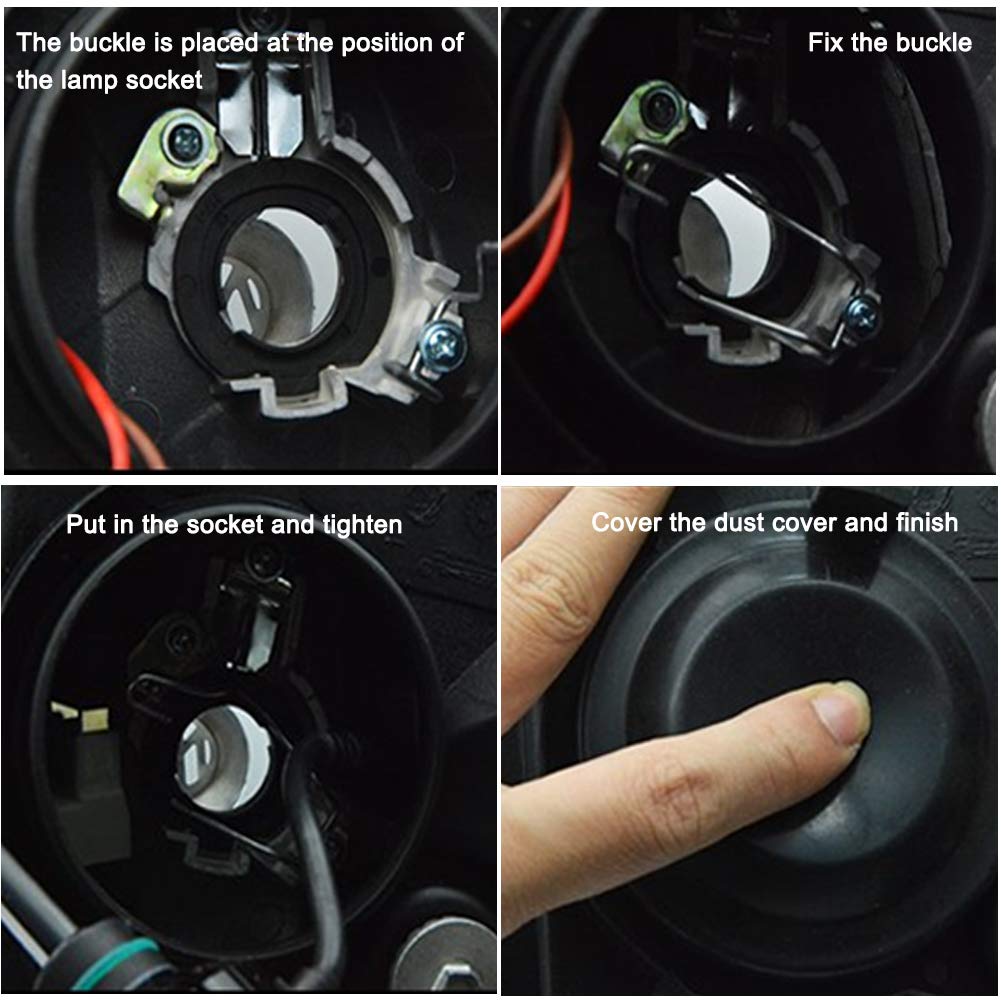 The buckle is placed at the position of the lamp socket

Fix the buckle

Put in the socket and tighten

Cover the dust cover and finish