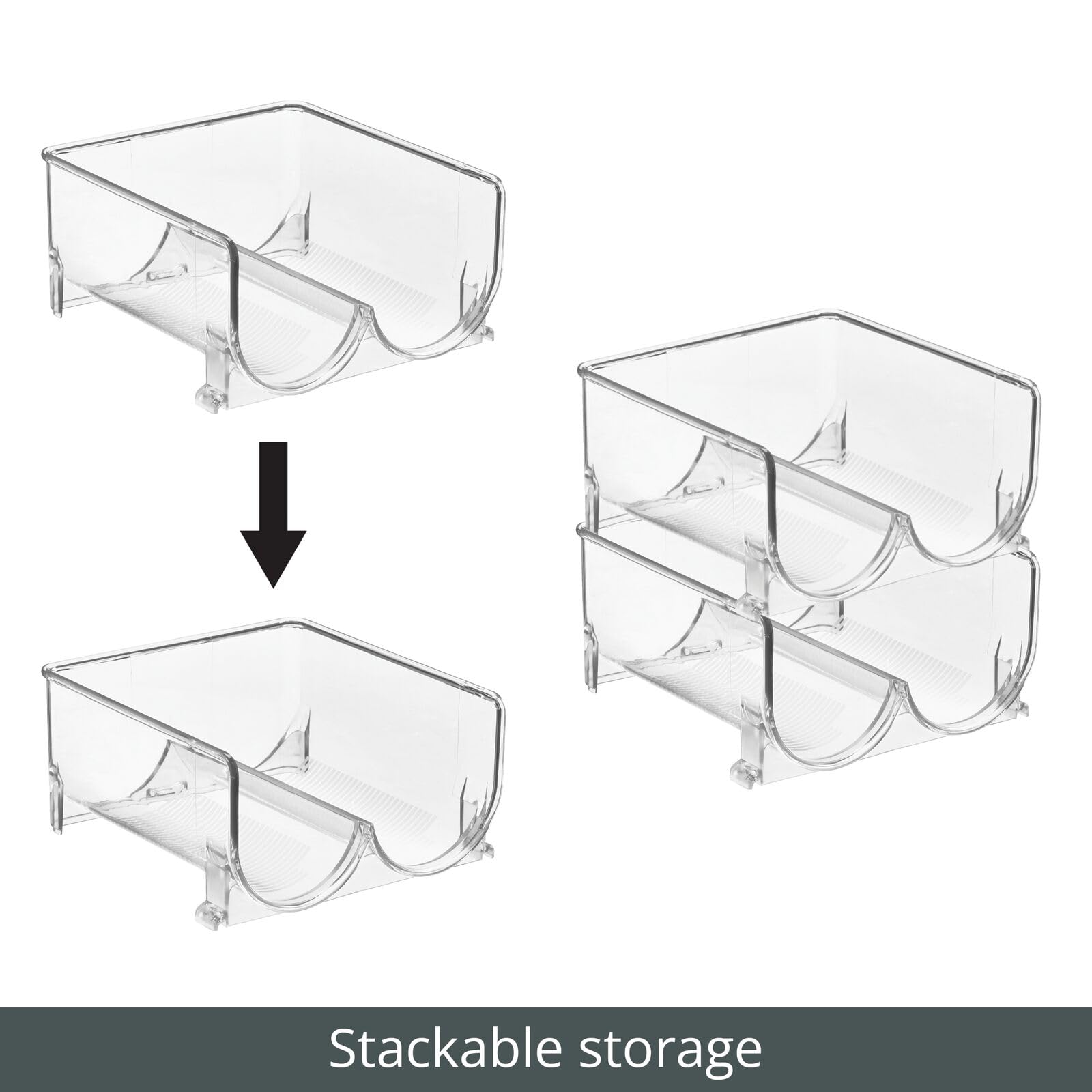 Stackable storage