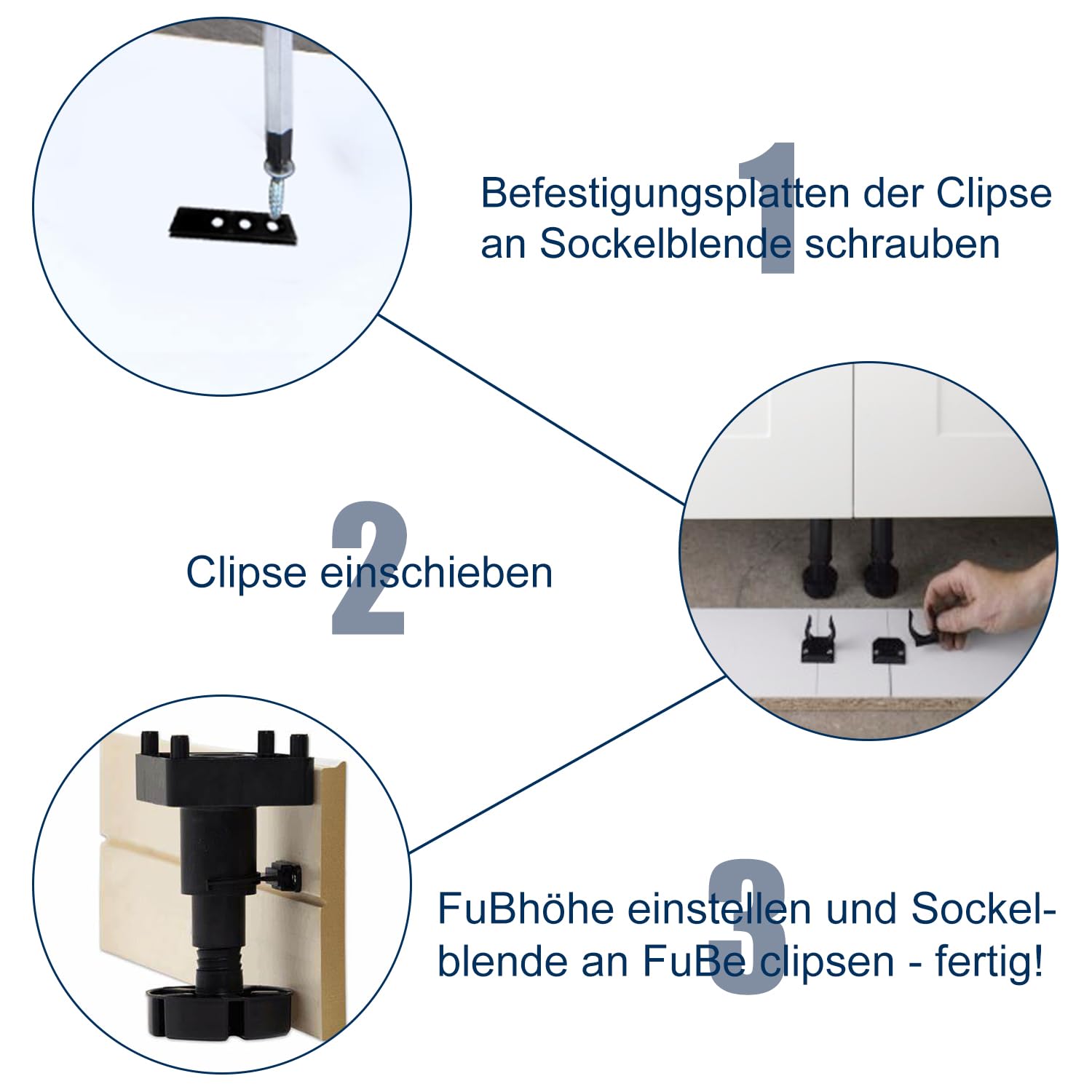 1

Befestigungsplatten der Clipse an Sockelblende schrauben

2

Clipse einschieben

3

FuBhöhe einstellen und Sockelblende an FuBe clipsen - fertig!