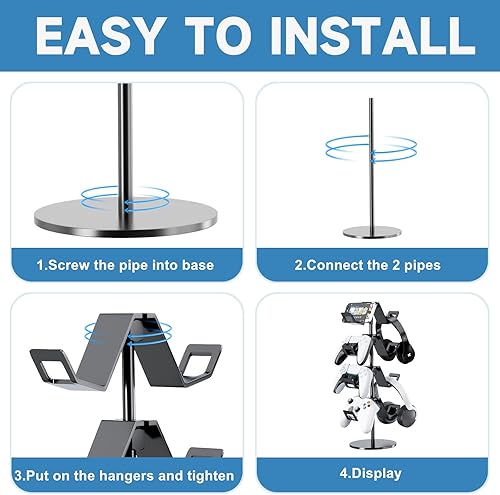 EASY TO INSTALL

1.Screw the pipe into base

2.Connect the 2 pipes

3.Put on the hangers and tighten

4.Display