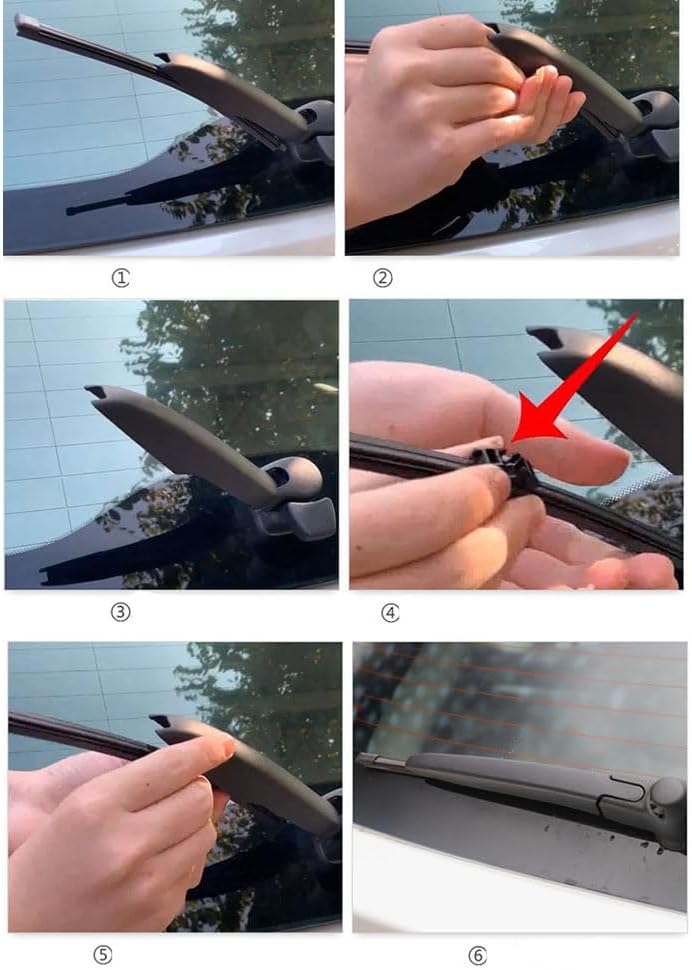 ①
②
③
④
⑤
⑥