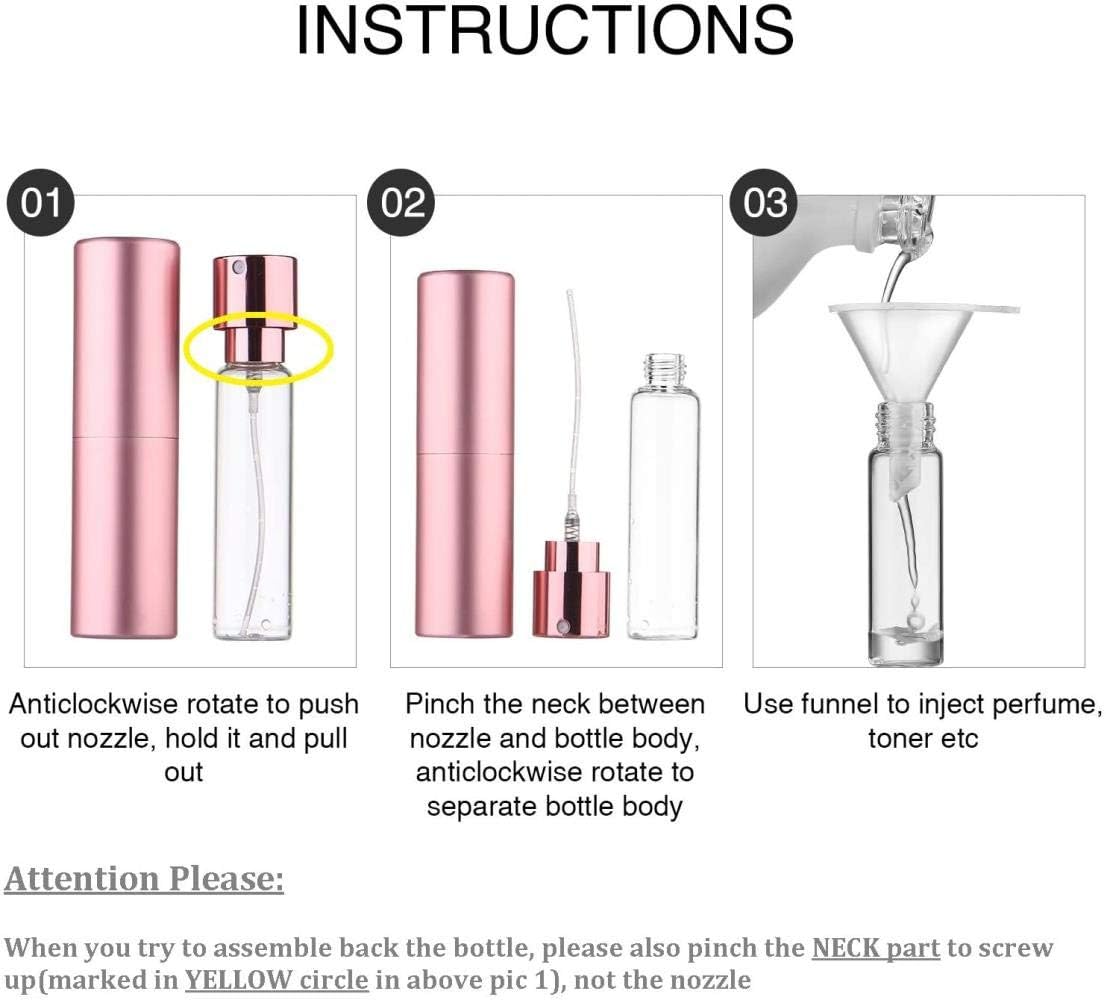 INSTRUCTIONS

01

Anticlockwise rotate to push out nozzle, hold it and pull out

02

Pinch the neck between nozzle and bottle body, anticlockwise rotate to separate bottle body

03

Use funnel to inject perfume, toner etc

Attention Please:

When you try to assemble back the bottle, please also pinch the NECK part to screw up(marked in YELLOW circle in above pic 1), not the nozzle