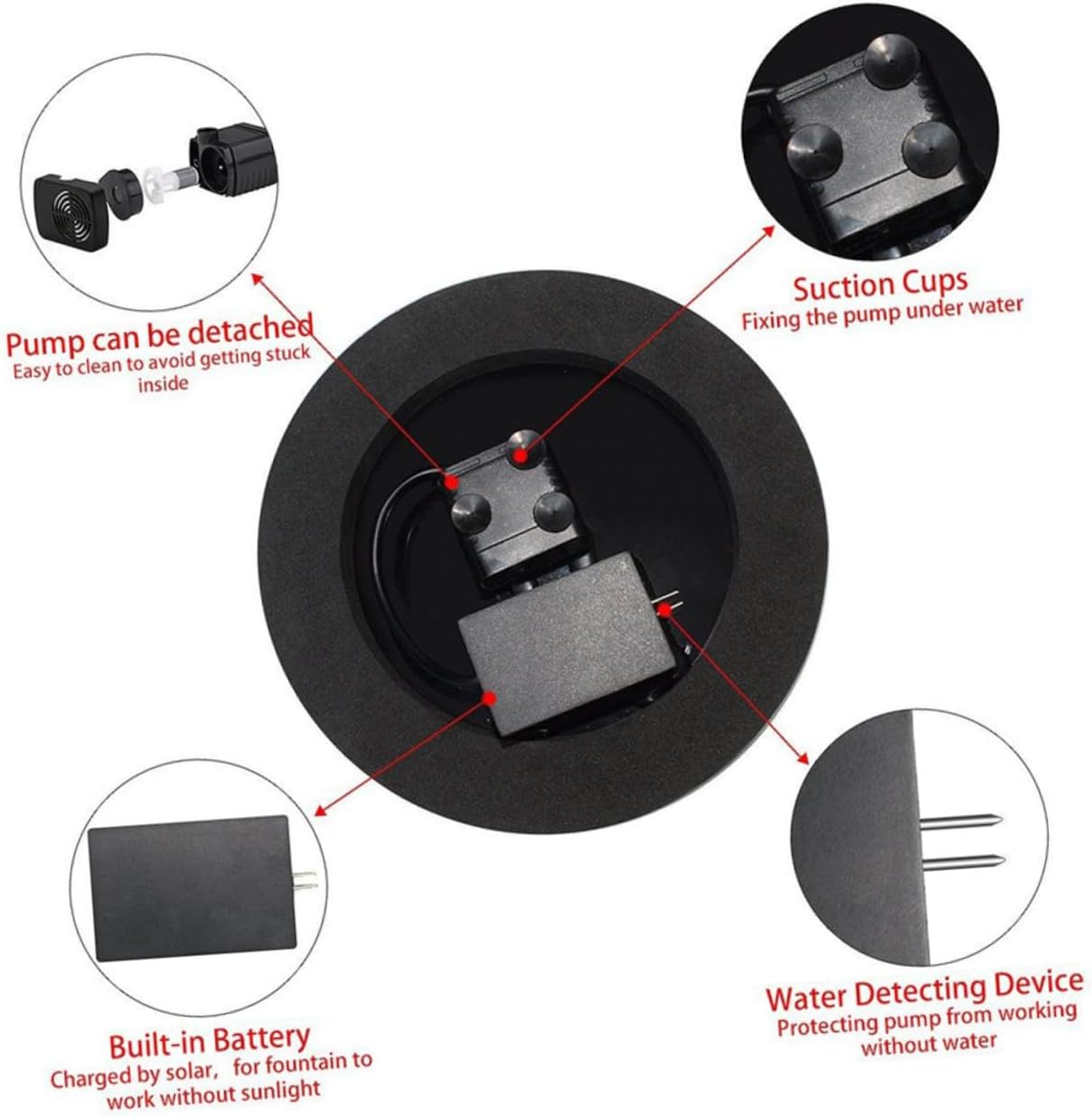 Pump can be detached
Easy to clean to avoid getting stuck inside

Suction Cups
Fixing the pump under water

Built-in Battery
Charged by solar,  for fountain to work without sunlight

Water Detecting Device
Protecting pump from working without water