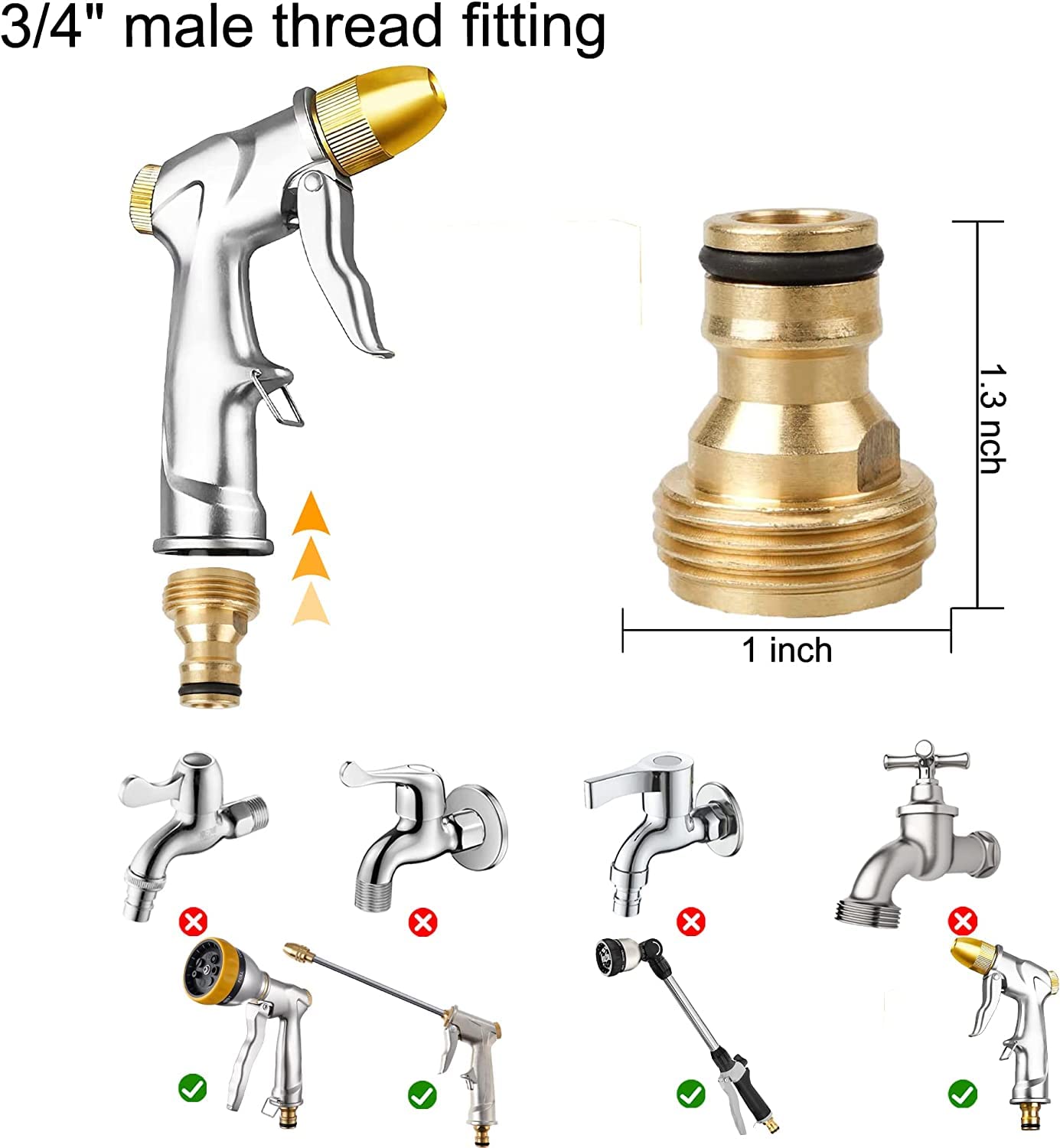 3/4" male thread fitting

1.3 nch

1 inch