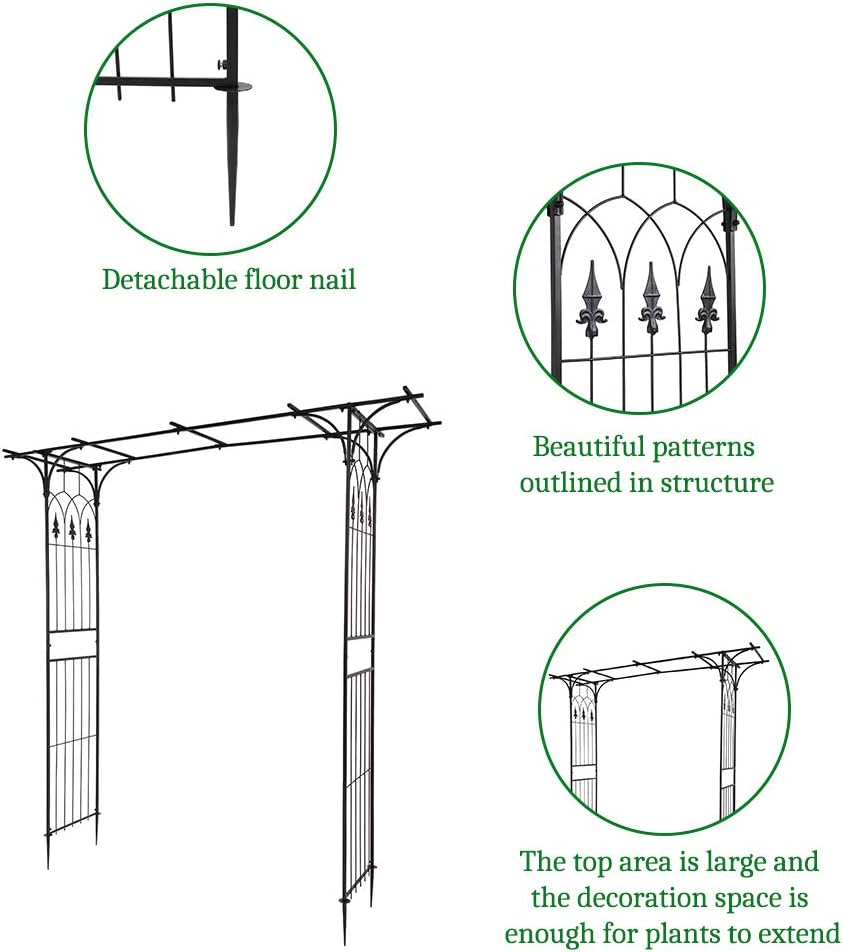 Detachable floor nail

Beautiful patterns outlined in structure

The top area is large and the decoration space is enough for plants to extend