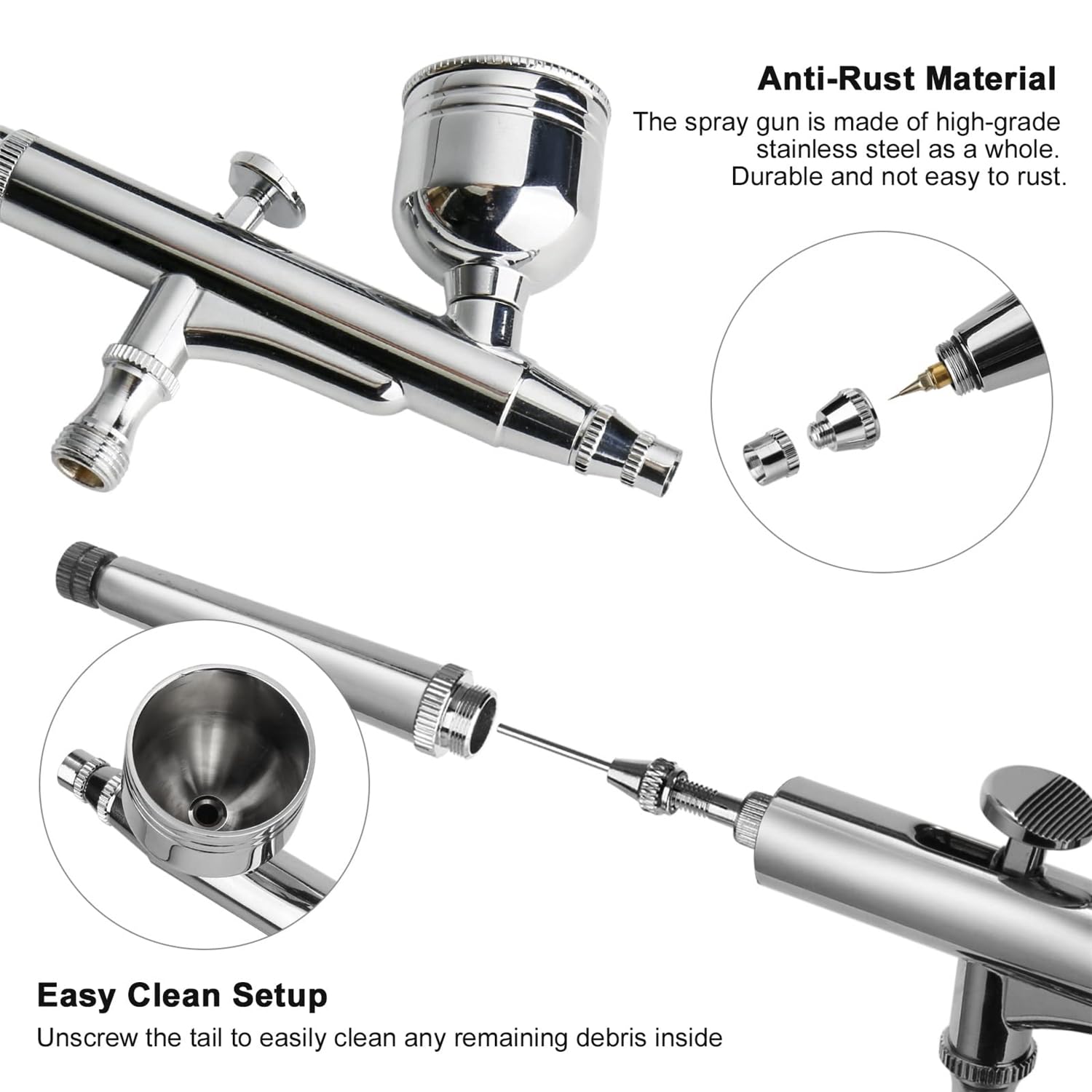 Anti-Rust Material
The spray gun is made of high-grade stainless steel as a whole. Durable and not easy to rust.

Easy Clean Setup
Unscrew the tail to easily clean any remaining debris inside