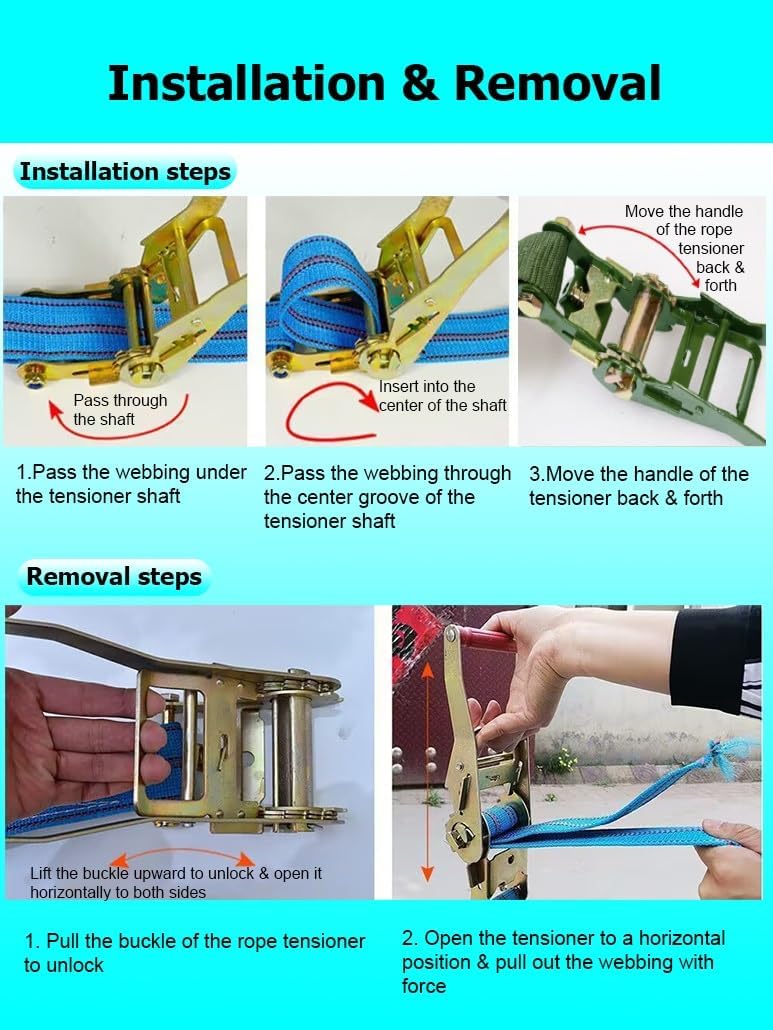 Installation & Removal

Installation steps

Pass through the shaft

Insert into the center of the shaft

Move the handle of the rope tensioner back & forth

1.Pass the webbing under the tensioner shaft

2.Pass the webbing through the center groove of the tensioner shaft

3.Move the handle of the tensioner back & forth

Removal steps

Lift the buckle upward to unlock & open it horizontally to both sides

1. Pull the buckle of the rope tensioner to unlock

2. Open the tensioner to a horizontal position & pull out the webbing with force