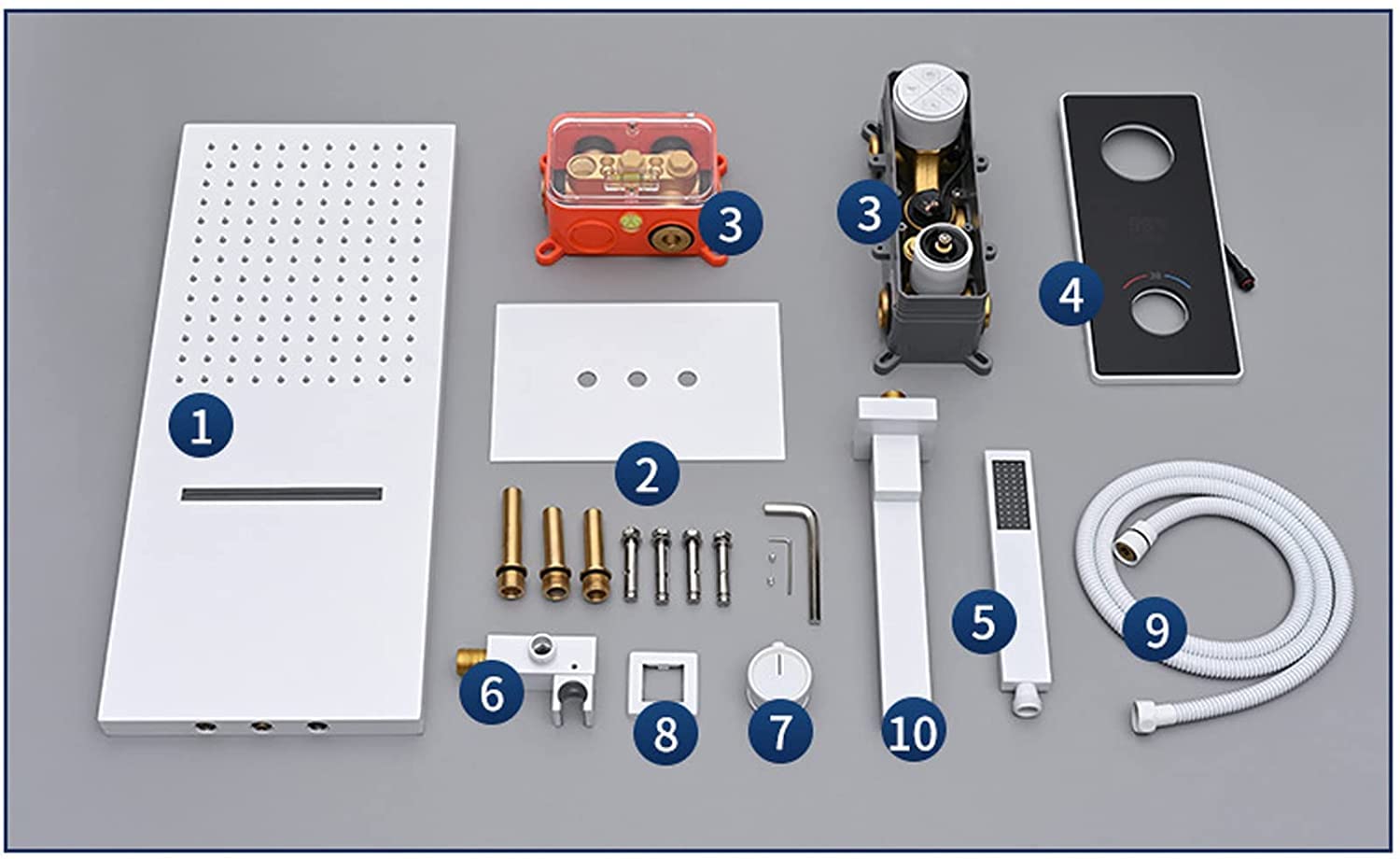 1
3
3
4
2
5
9
6
8
7
10